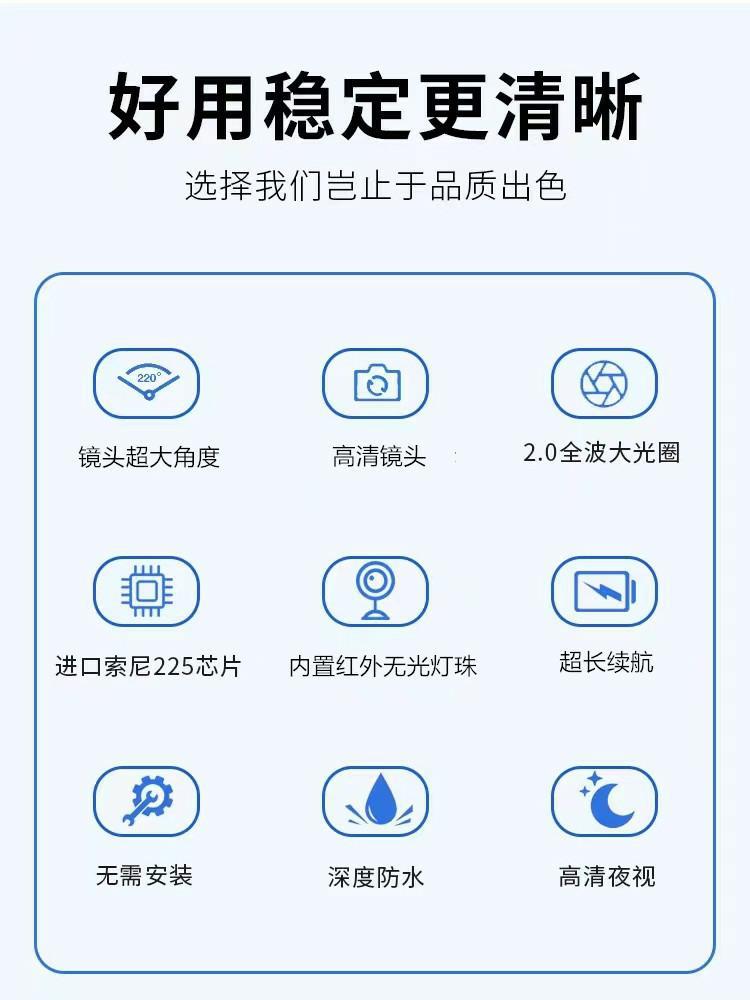 好用稳定更清晰

选择我们岂止于品质出色

220°

镜头超大角度

高清镜头

2.0全波大光圈

进口索尼225芯片

内置红外无光灯珠

超长续航

无需安装

深度防水

高清夜视