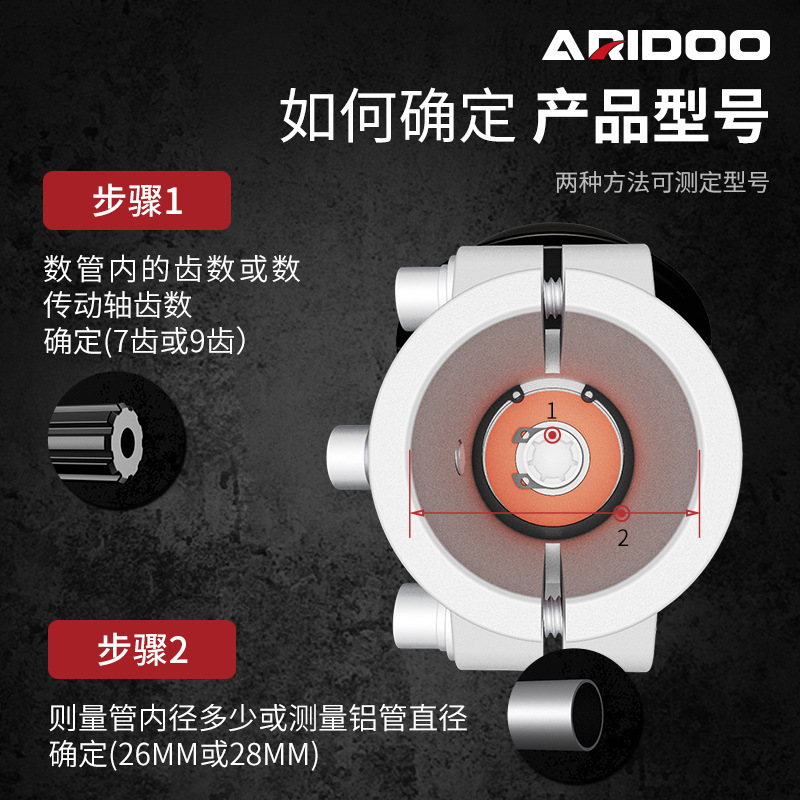 ARIDOO

如何确定 产品型号

两种方法可测定型号

步骤1

数管内的齿数或数传动轴齿数确定(7齿或9齿)

1

2

步骤2

则量管内径多少或测量铝管直径确定(26MM或28MM)