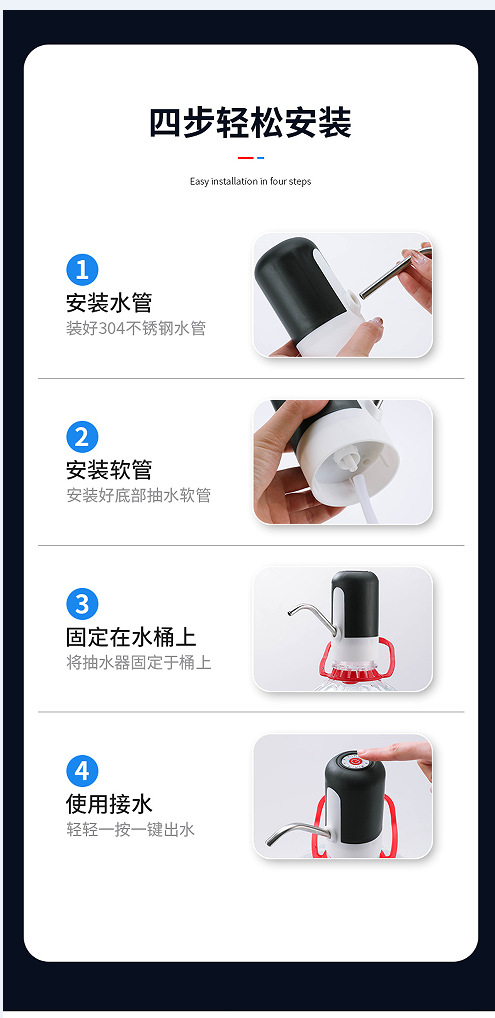 四步轻松安装

Easy installation in four steps

1
安装水管
装好304不锈钢水管

2
安装软管
安装好底部抽水软管

3
固定在水桶上
将抽水器固定于桶上

4
使用接水
轻轻一按一键出水