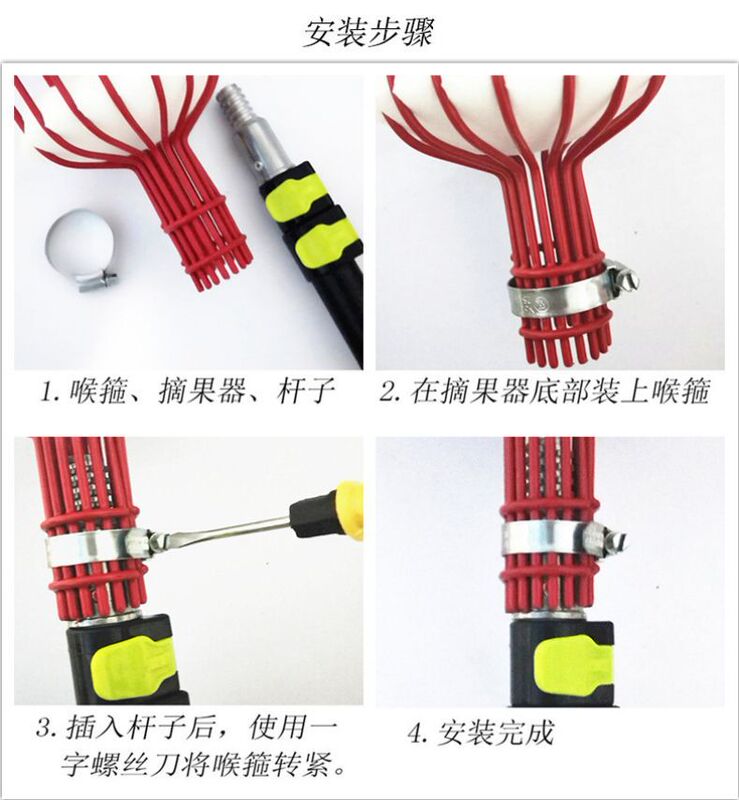 安装步骤

1. 喉箍、摘果器、杆子

2. 在摘果器底部装上喉箍

3. 插入杆子后，使用一字螺丝刀将喉箍转紧。

4. 安装完成