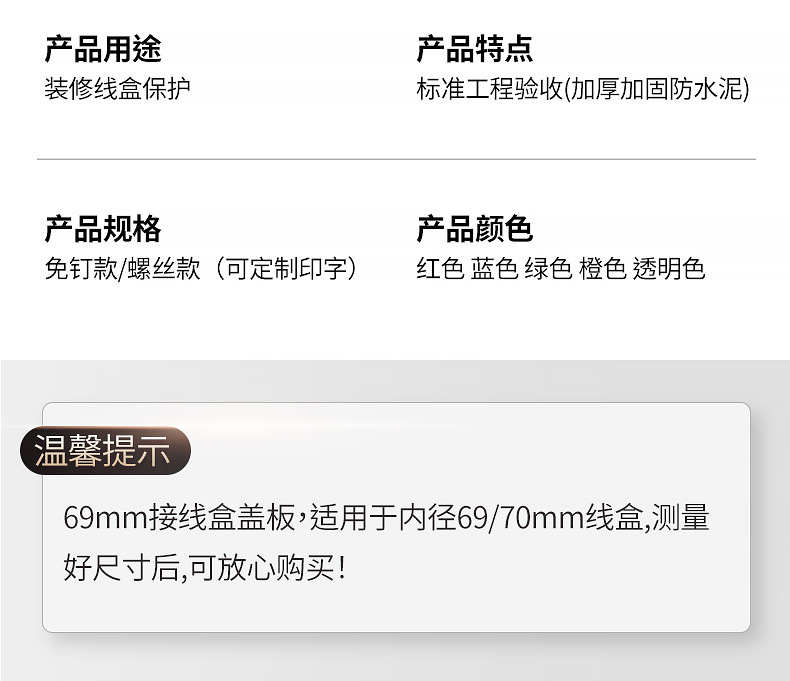 产品用途
装修线盒保护

产品特点
标准工程验收(加厚加固防水泥)

产品规格
免钉款/螺丝款（可定制印字）

产品颜色
红色 蓝色 绿色 橙色 透明色

温馨提示

69mm接线盒盖板，适用于内径69/70mm线盒,测量好尺寸后,可放心购买！