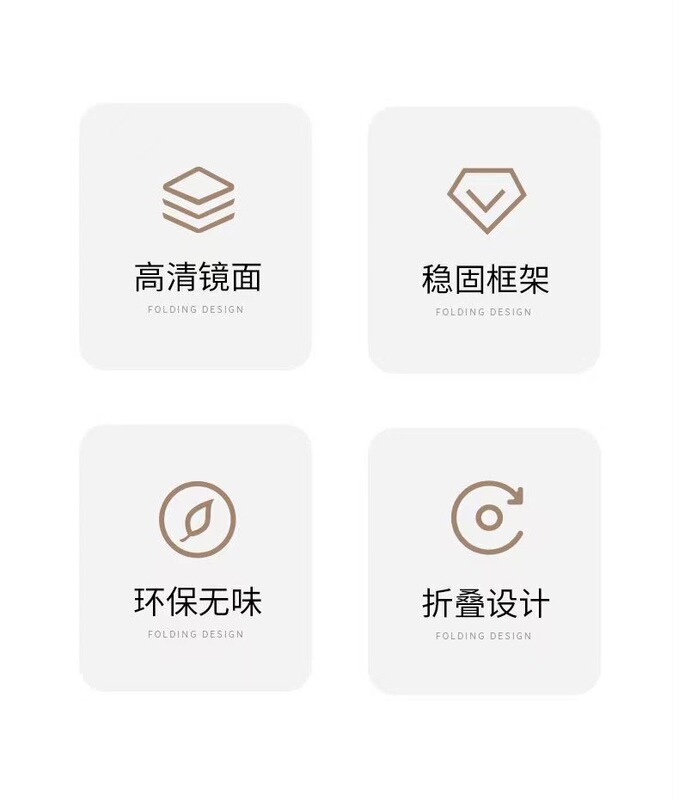 高清镜面
FOLDING DESIGN

稳固框架
FOLDING DESIGN

环保无味
FOLDING DESIGN

折叠设计
FOLDING DESIGN