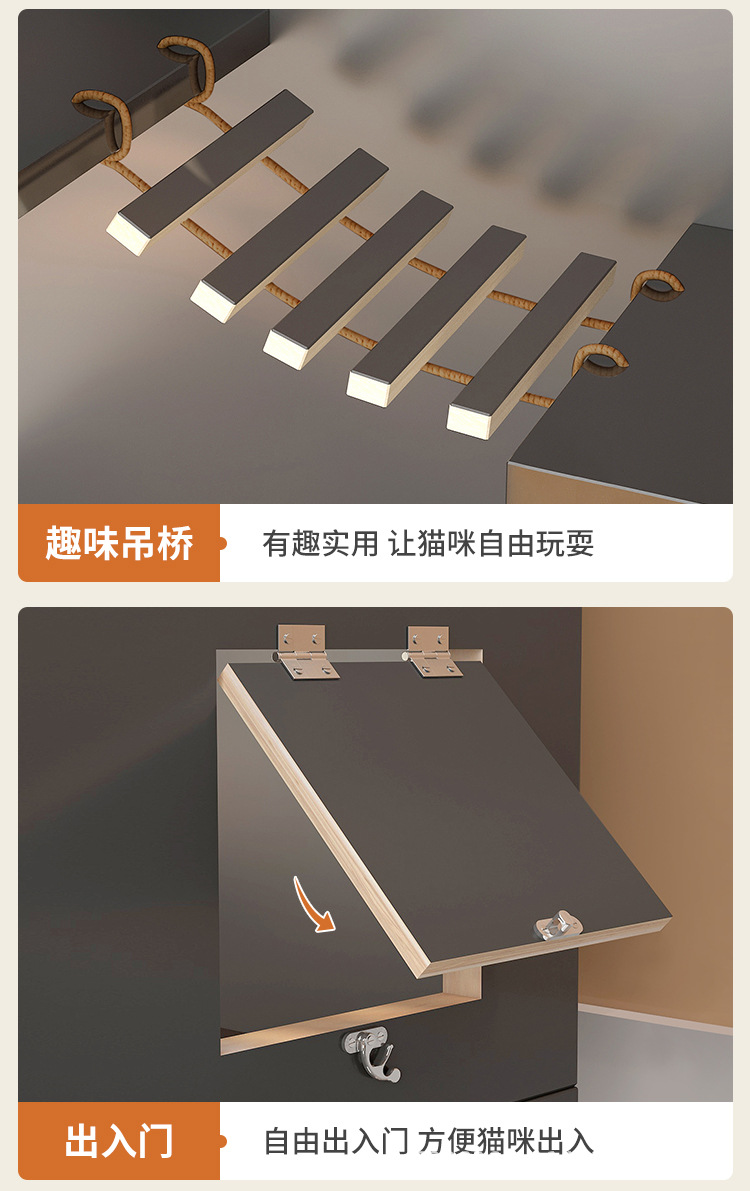 趣味吊桥

有趣实用 让猫咪自由玩耍

出入门

自由出入门 方便猫咪出入