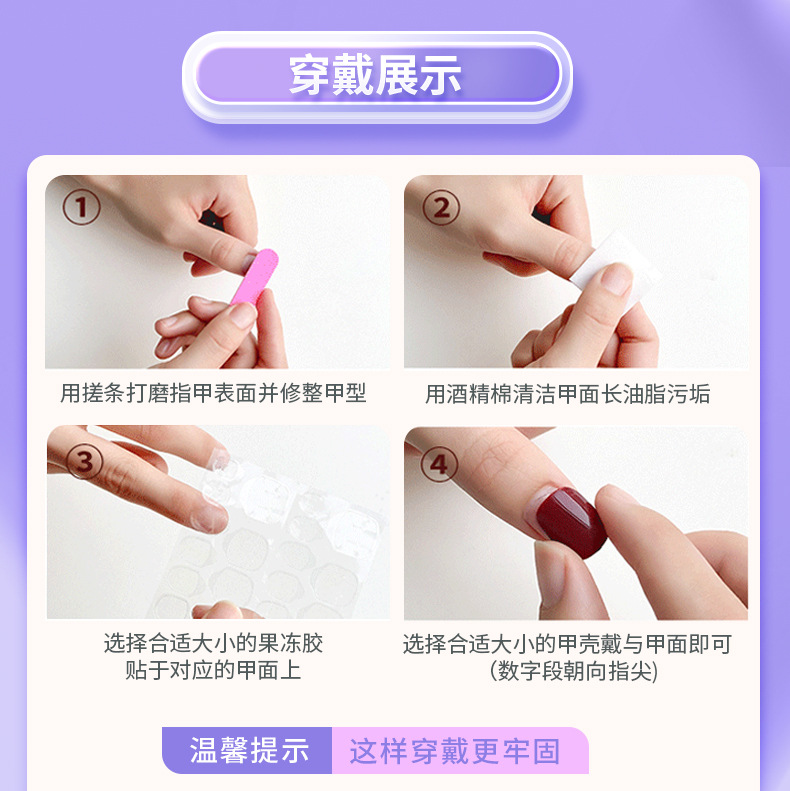 穿戴展示

①
用搓条打磨指甲表面并修整甲型

②
用酒精棉清洁甲面长油脂污垢

③
选择合适大小的果冻胶
贴于对应的甲面上

④
选择合适大小的甲壳戴与甲面即可
(数字段朝向指尖)

温馨提示 这样穿戴更牢固