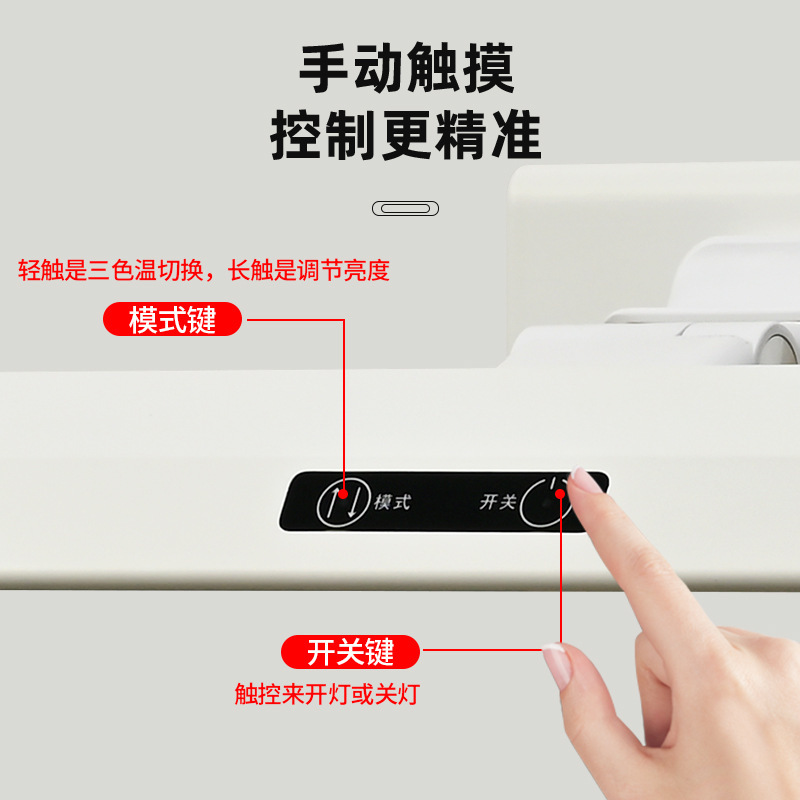 手动触摸
控制更精准

轻触是三色温切换，长触是调节亮度

模式键

模式

开关

开关键

触控来开灯或关灯