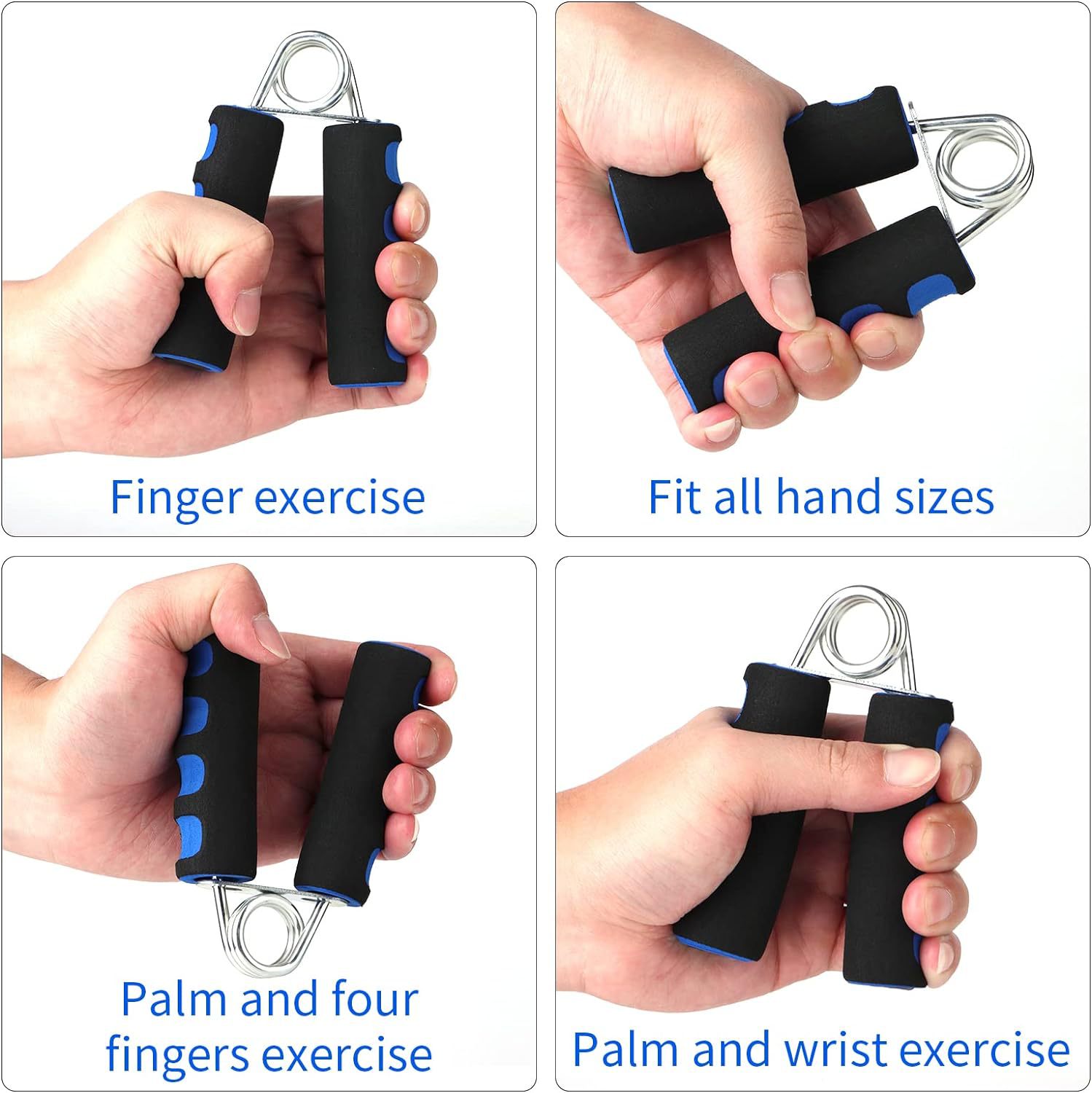 Finger exercise

Fit all hand sizes

Palm and four fingers exercise

Palm and wrist exercise