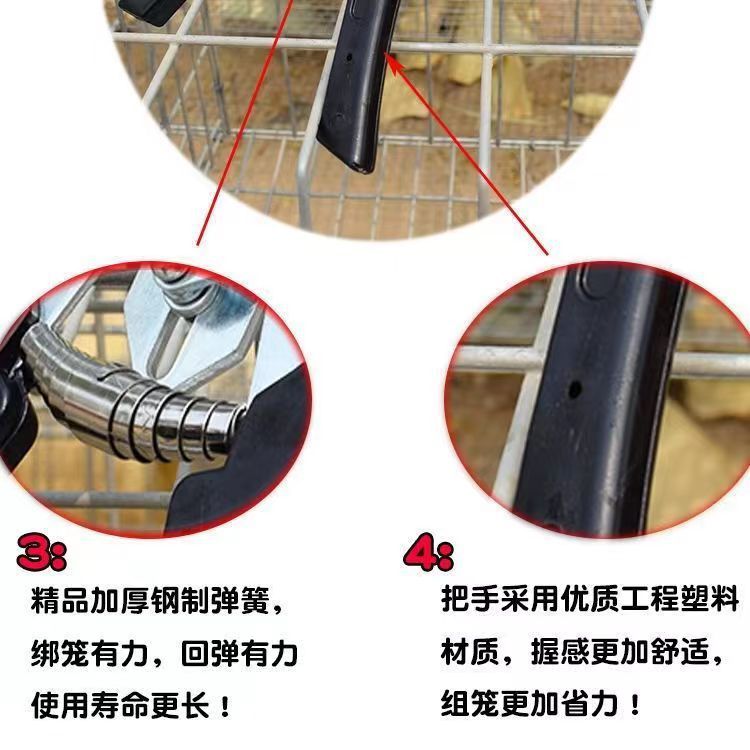 3:

精品加厚钢制弹簧，绑笼有力，回弹有力使用寿命更长！

4:

把手采用优质工程塑料材质，握感更加舒适，组笼更加省力！