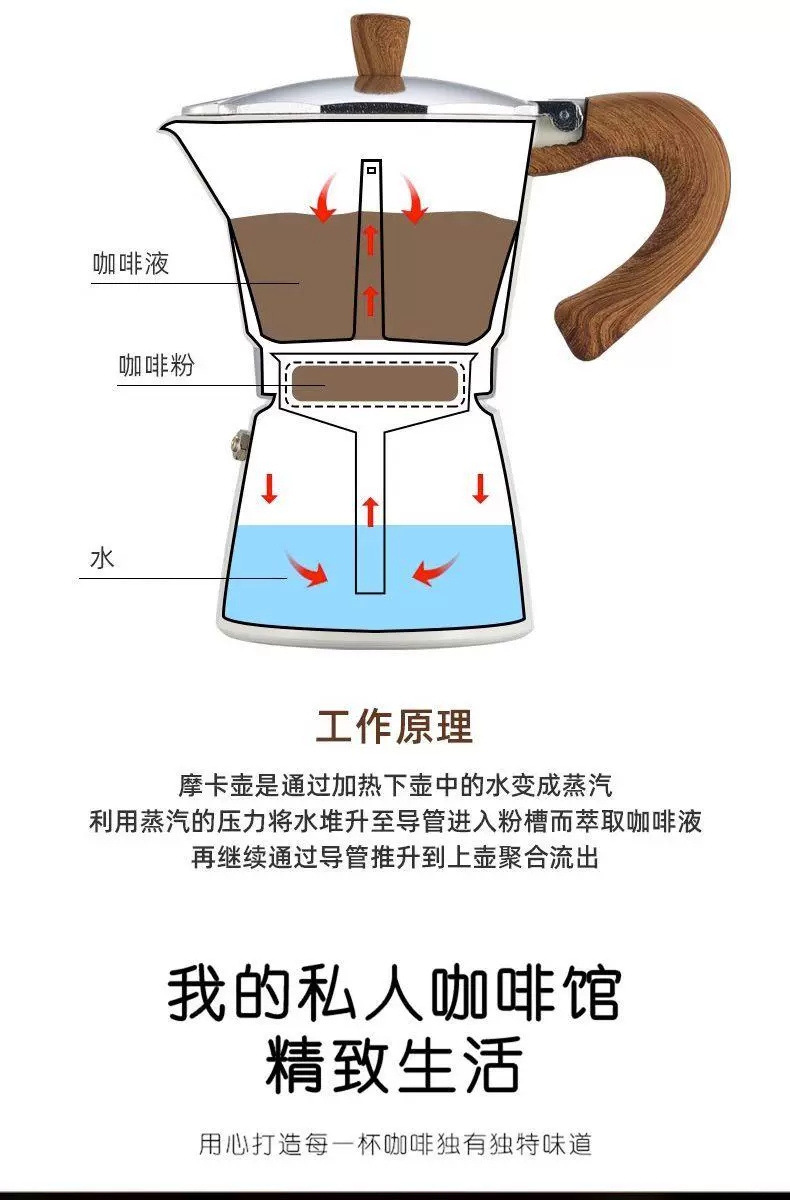 咖啡液

咖啡粉

水

工作原理

摩卡壶是通过加热下壶中的水变成蒸汽
利用蒸汽的压力将水堆升至导管进入粉槽而萃取咖啡液
再继续通过导管推升到上壶聚合流出

我的私人咖啡馆
精致生活

用心打造每一杯咖啡独有独特味道