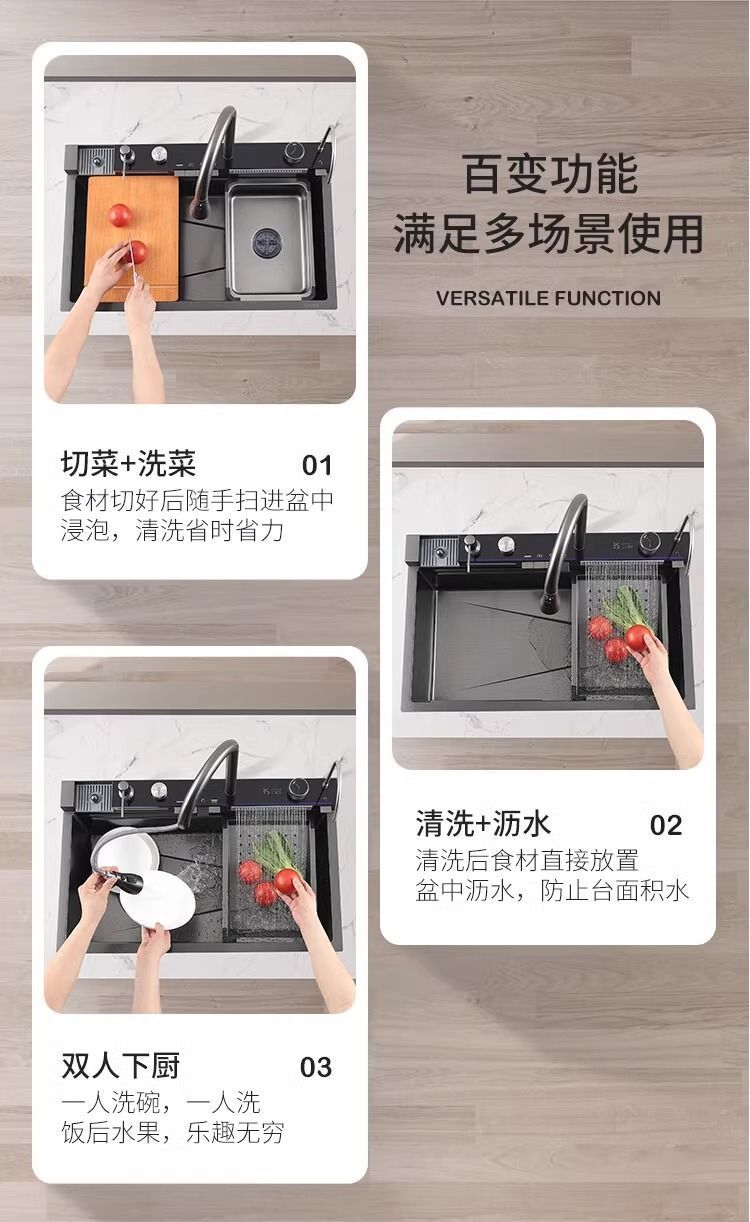 百变功能
满足多场景使用

VERSATILE FUNCTION

切菜+洗菜 01
食材切好后随手扫进盆中浸泡，清洗省时省力

清洗+沥水 02
清洗后食材直接放置盆中沥水，防止台面积水

双人下厨 03
一人洗碗，一人洗饭后水果，乐趣无穷