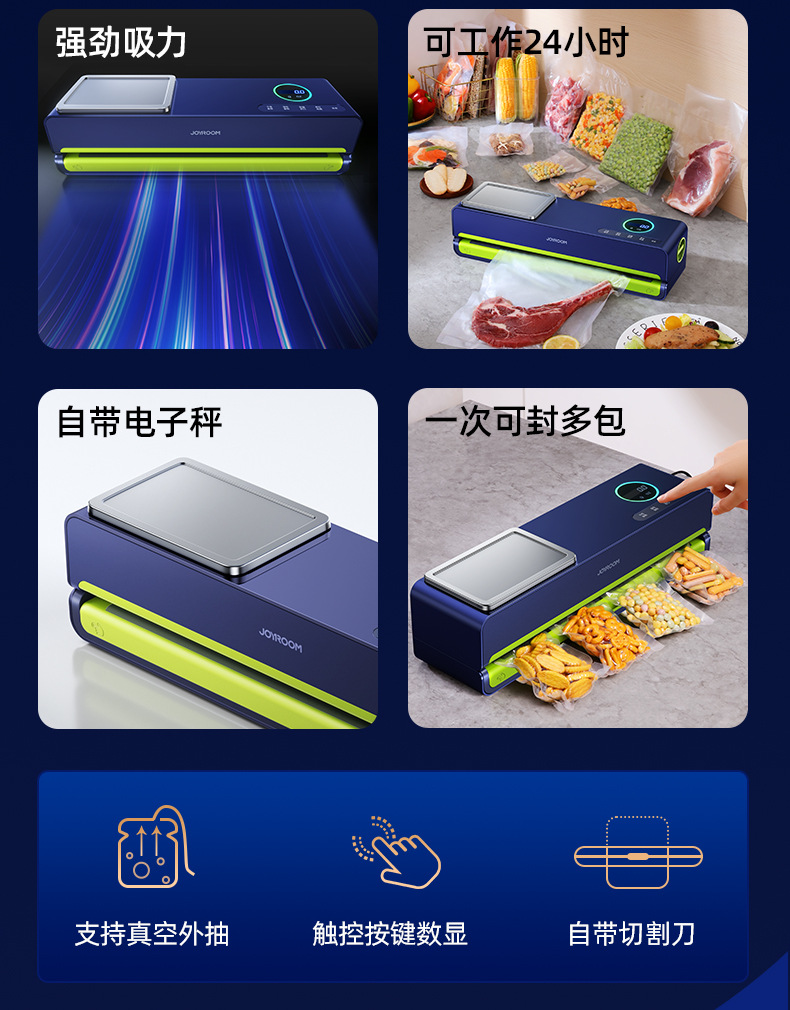 强劲吸力

JOYROOM

可工作24小时

JOYROOM

自带电子秤

JOYROOM

一次可封多包

JOYROOM

支持真空外抽

触控按键数显

自带切割刀