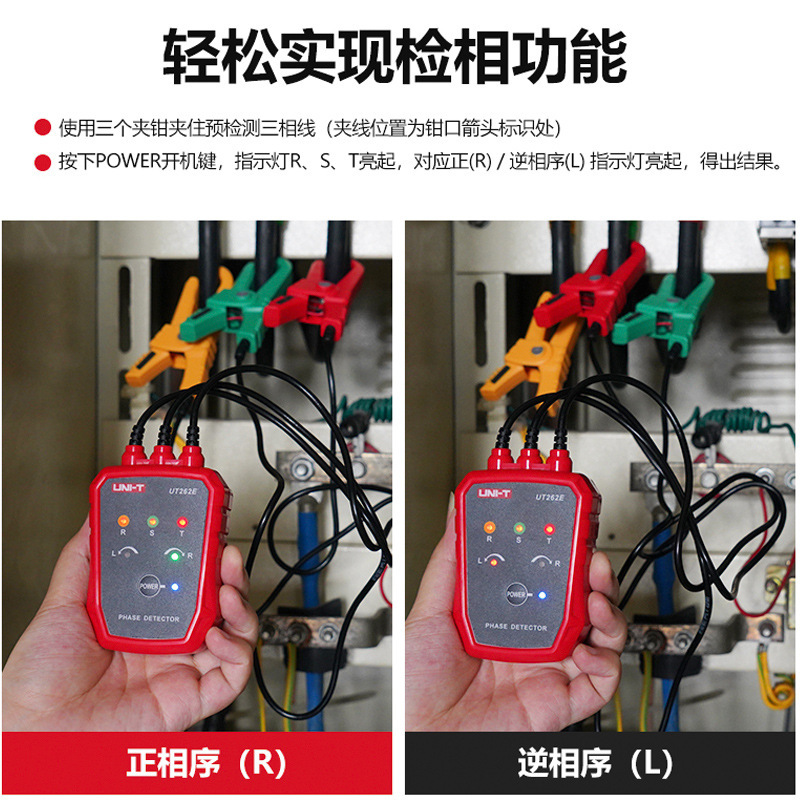 轻松实现检相功能

使用三个夹钳夹住预检测三相线（夹线位置为钳口箭头标识处）

按下POWER开机键，指示灯R、S、T亮起，对应正(R) / 逆相序(L) 指示灯亮起，得出结果。

UNI-T UT262E
R S T
L R
POWER
PHASE DETECTOR

UNI-T UT262E
R S T
L R
POWER
PHASE DETECTOR

正相序（R）

逆相序（L）