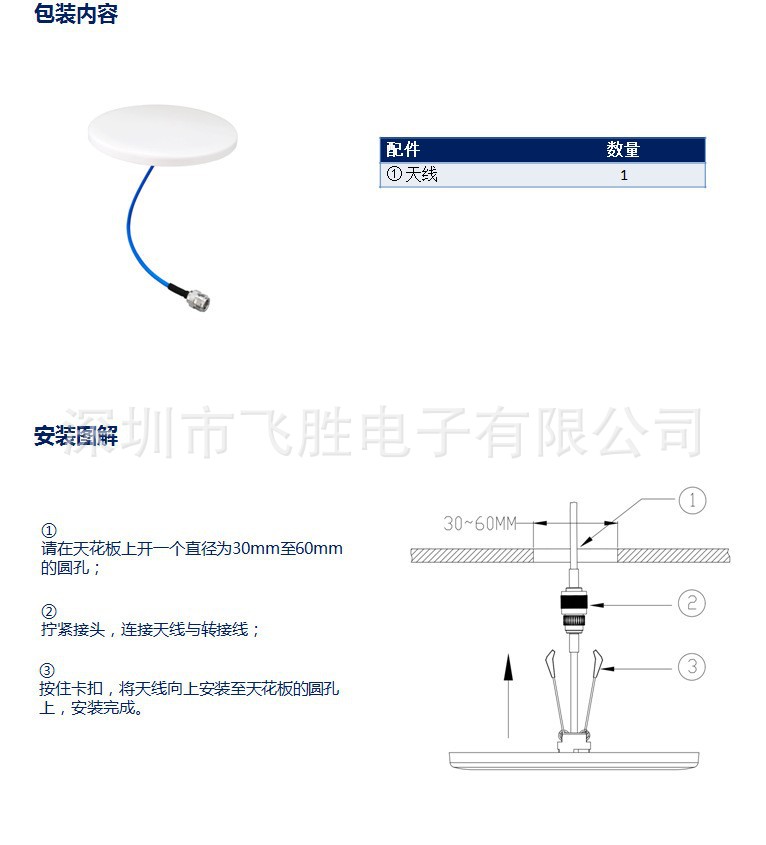 包装内容

| 配件 | 数量 |
|---|---|
| ① 天线 | 1 |

深圳市飞胜电子有限公司

安装图解

①
请在天花板上开一个直径为30mm至60mm的圆孔；

②
拧紧接头，连接天线与转接线；

③
按住卡扣，将天线向上安装至天花板的圆孔上，安装完成。

30~60MM
①
②
③