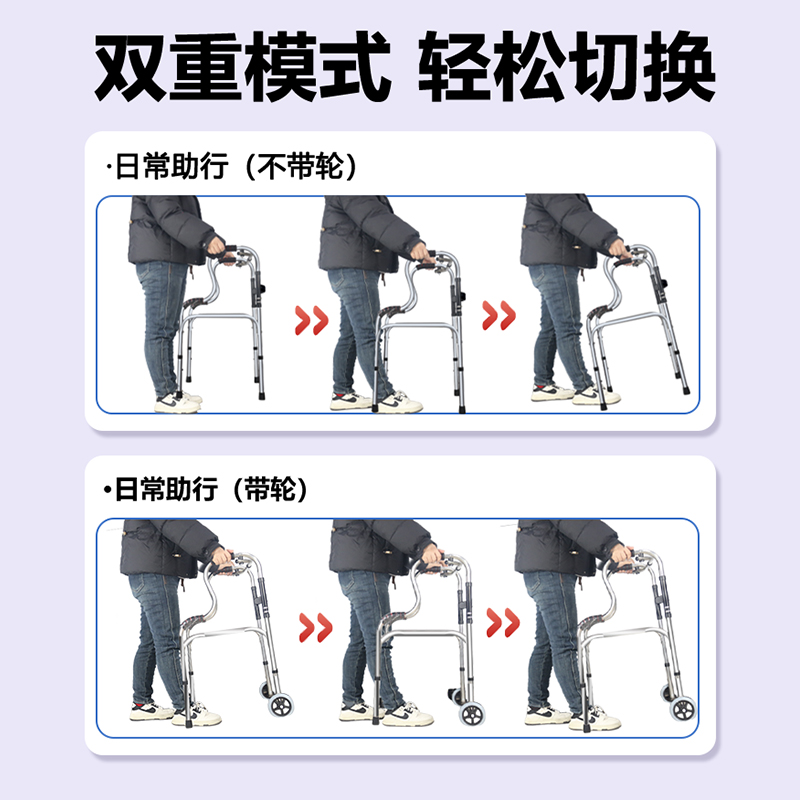 双重模式 轻松切换

·日常助行（不带轮）

·日常助行（带轮）