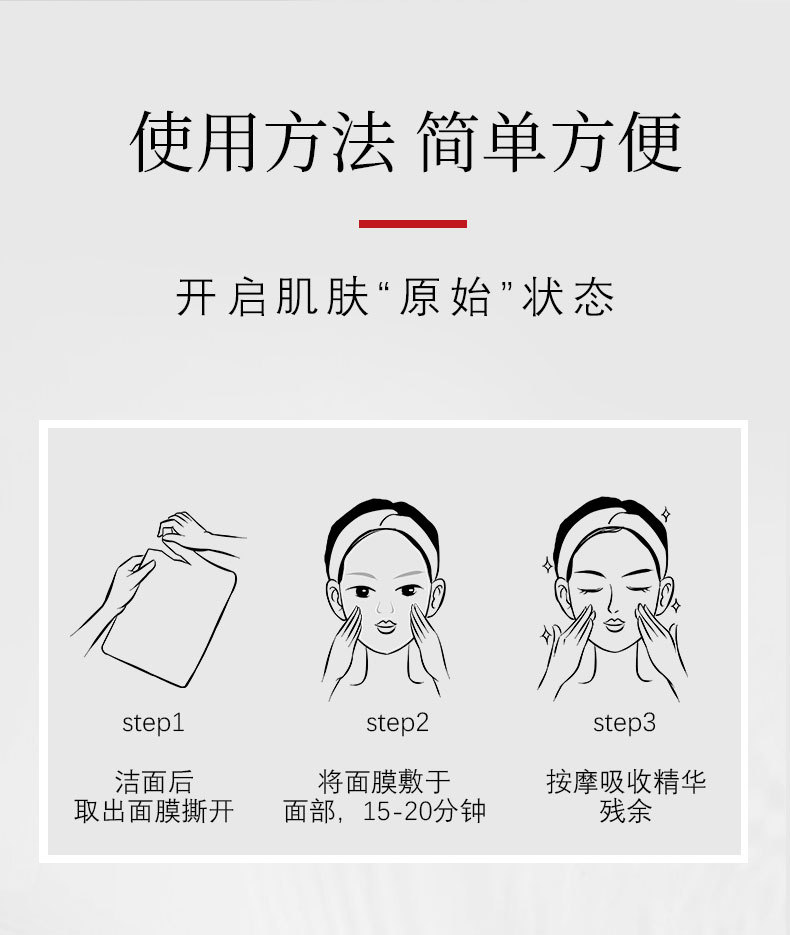 使用方法 简单方便

开启肌肤“原始”状态

step1

洁面后
取出面膜撕开

step2

将面膜敷于
面部，15-20分钟

step3

按摩吸收精华
残余