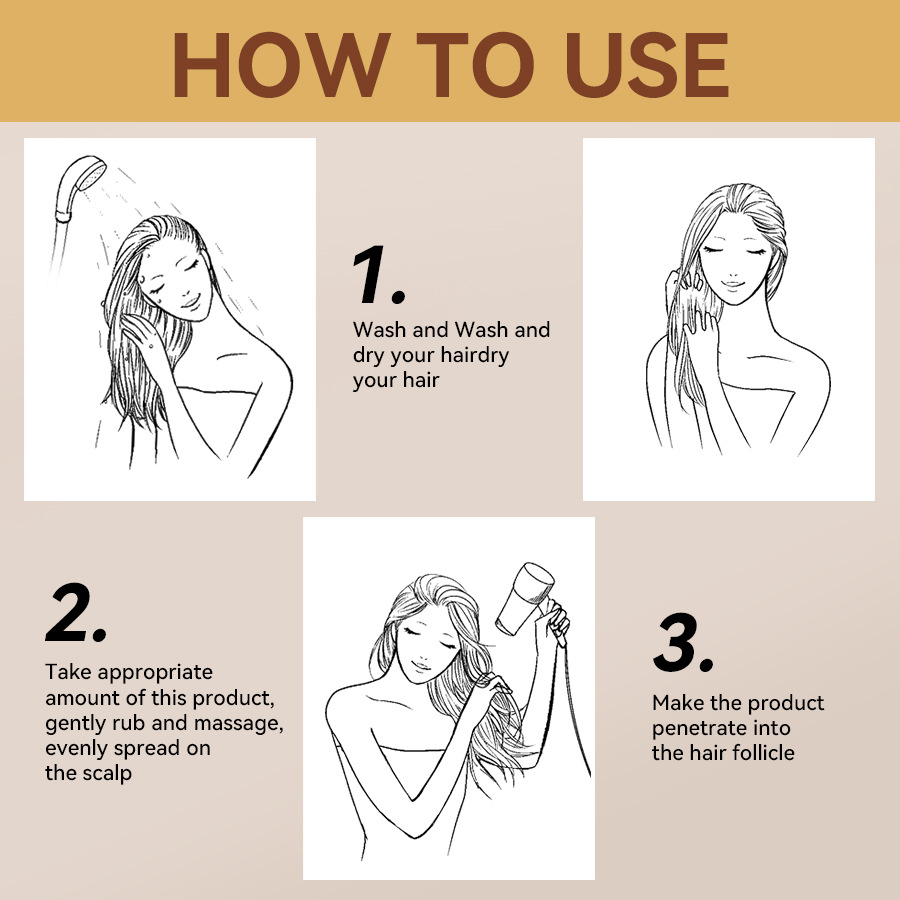 HOW TO USE

1.

Wash and Wash and dry your hairdry your hair

2.

Take appropriate amount of this product, gently rub and massage, evenly spread on the scalp

3.

Make the product penetrate into the hair follicle