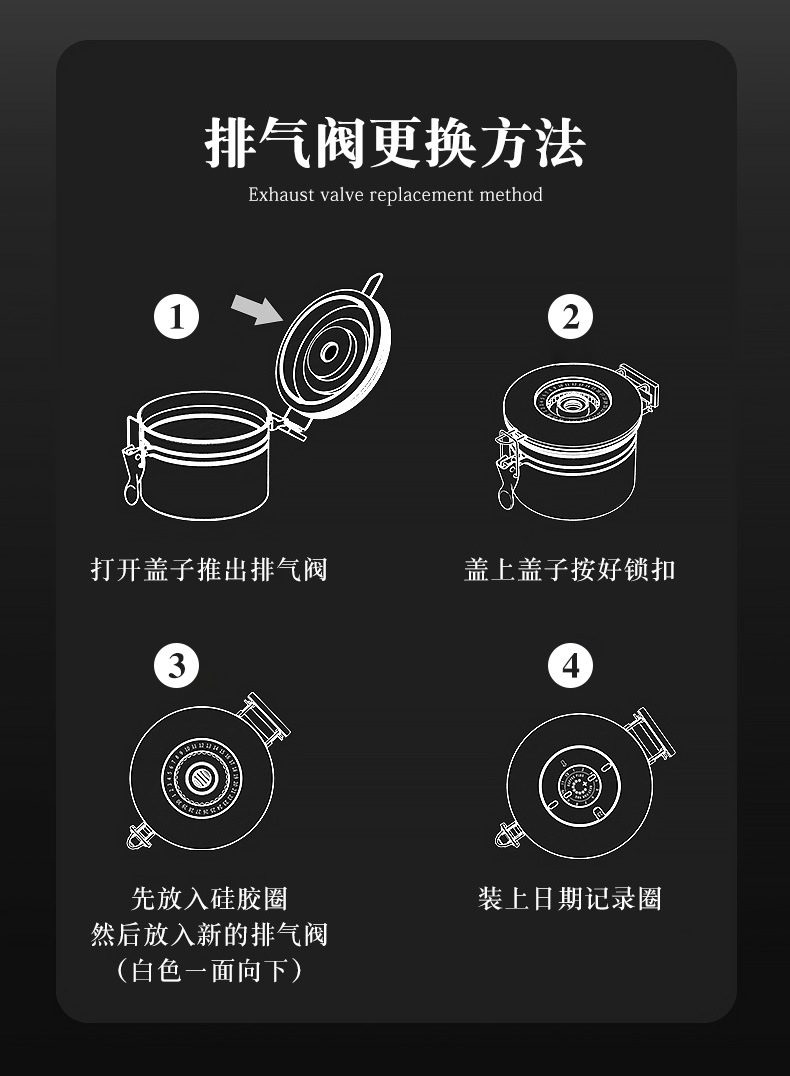 排气阀更换方法

Exhaust valve replacement method

1

打开盖子推出排气阀

2

盖上盖子按好锁扣

3

先放入硅胶圈
然后放入新的排气阀
（白色一面向下）

4

装上日期记录圈