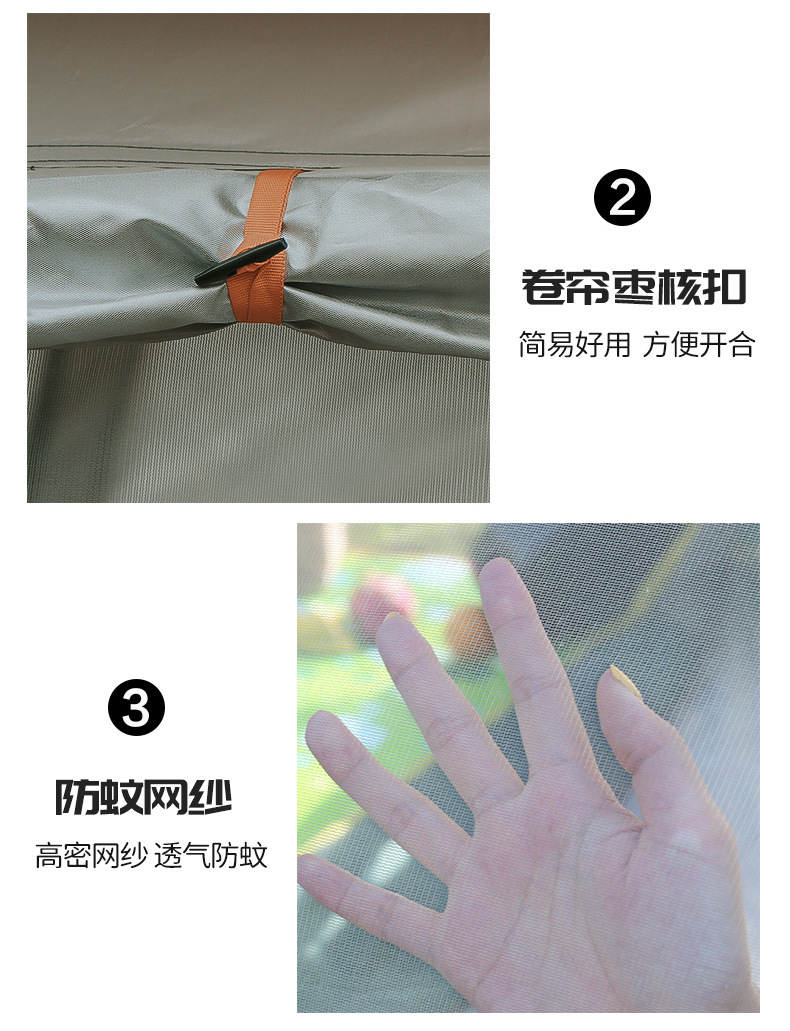 2

卷帘枣核扣

简易好用 方便开合

3

防蚊网纱

高密网纱 透气防蚊