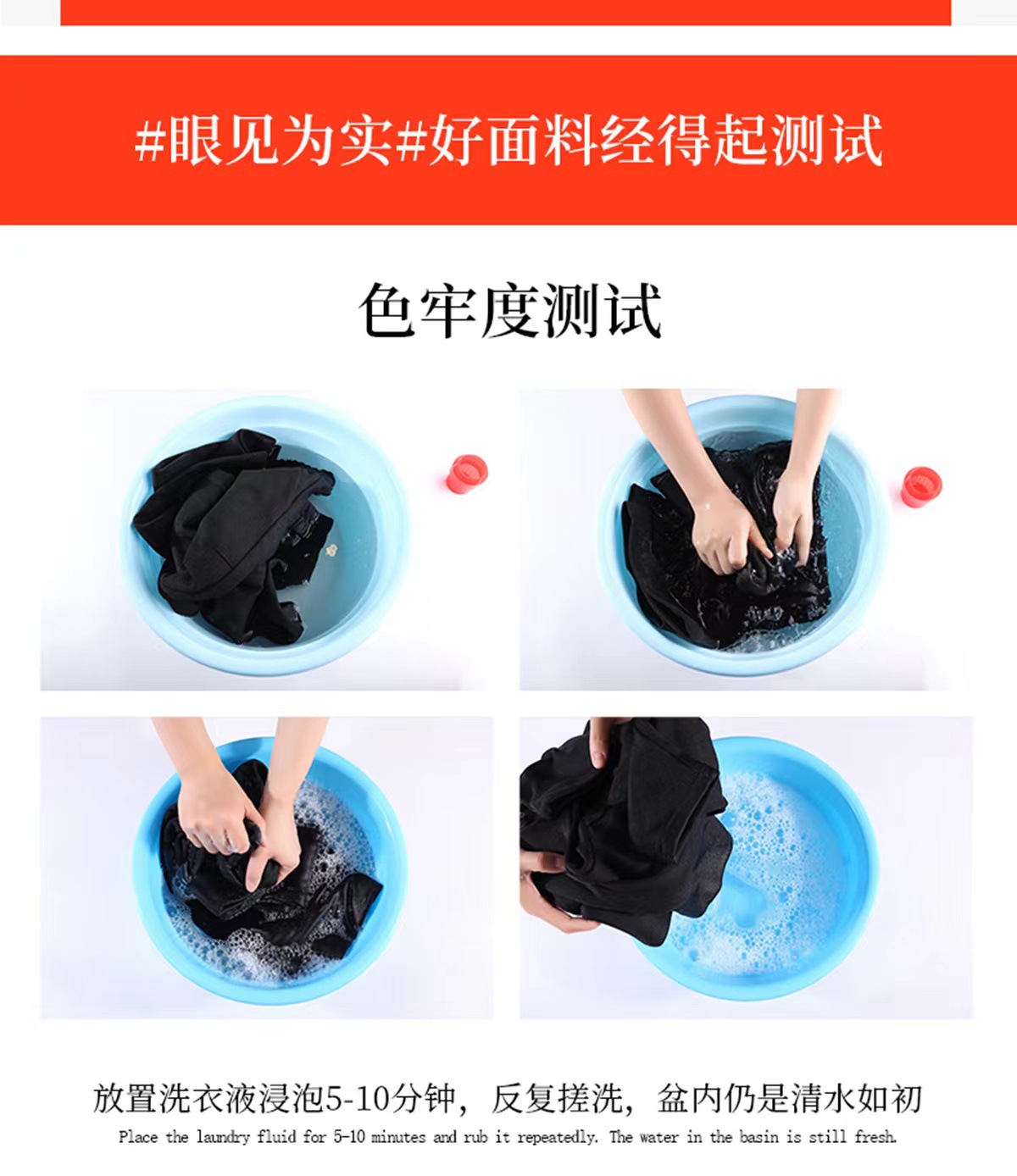 #眼见为实#好面料经得起测试

色牢度测试

放置洗衣液浸泡5-10分钟，反复搓洗，盆内仍是清水如初

Place the laundry fluid for 5-10 minutes and rub it repeatedly. The water in the basin is still fresh.