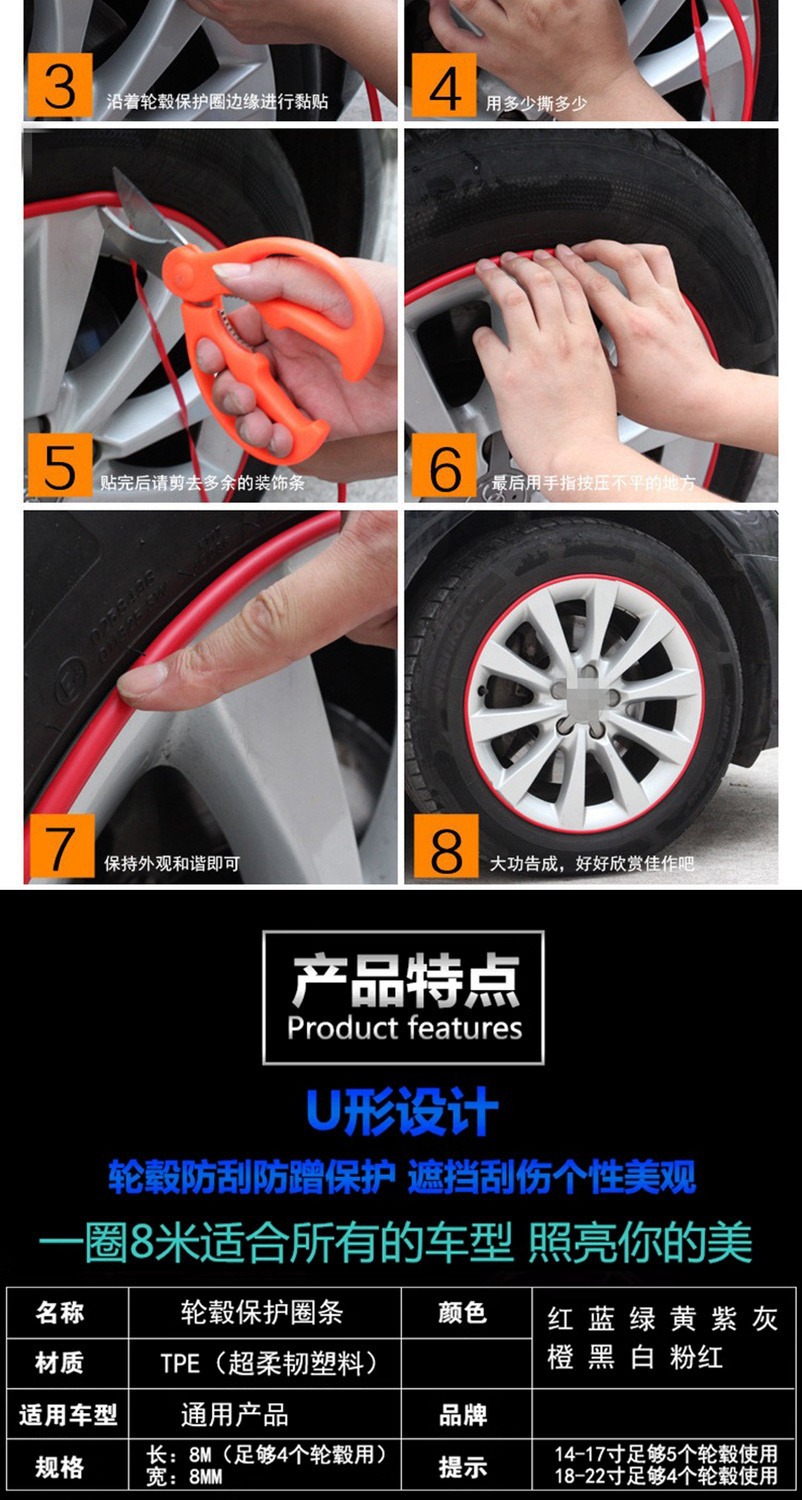 3 沿着轮毂保护圈边缘进行黏贴

4 用多少撕多少

5 贴完后请剪去多余的装饰条

6 最后用手指按压不平的地方

7 保持外观和谐即可

8 大功告成，好好欣赏佳作吧

产品特点
Product features

U形设计

轮毂防刮防蹭保护 遮挡刮伤个性美观

一圈8米适合所有的车型 照亮你的美

| 名称 | 轮毂保护圈条 | 颜色 | 红 蓝 绿 黄 紫 灰 橙 黑 白 粉红 |
|---|---|---|---|
| 材质 | TPE（超柔韧塑料） | | |
| 适用车型 | 通用产品 | 品牌 | |
| 规格 | 长：8M（足够4个轮毂用） 宽：8MM | 提示 | 14-17寸足够5个轮毂使用 18-22寸足够4个轮毂使用 |