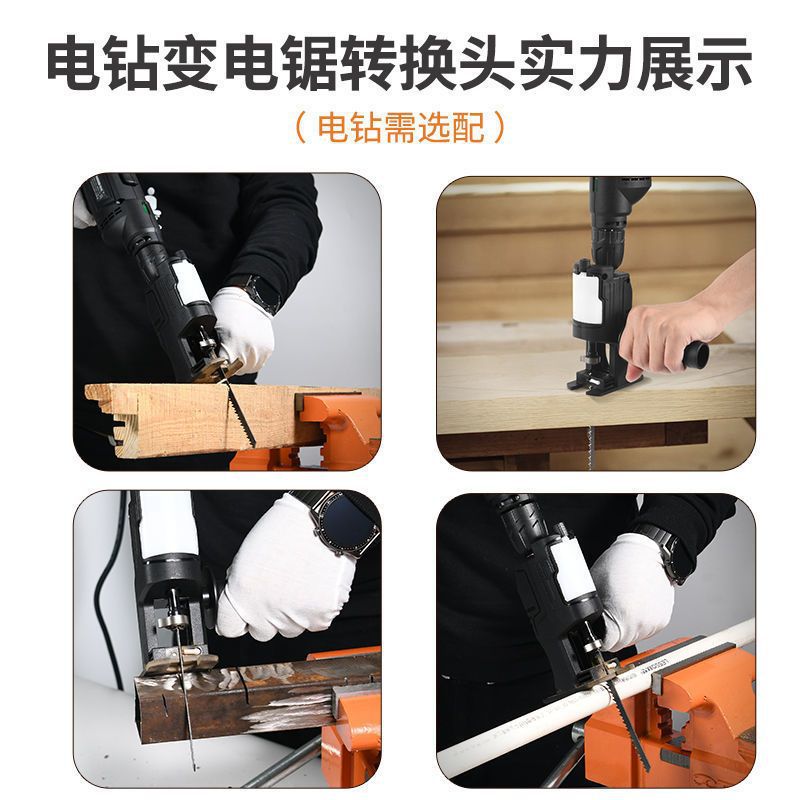 电钻变电锯转换头实力展示

（电钻需选配）