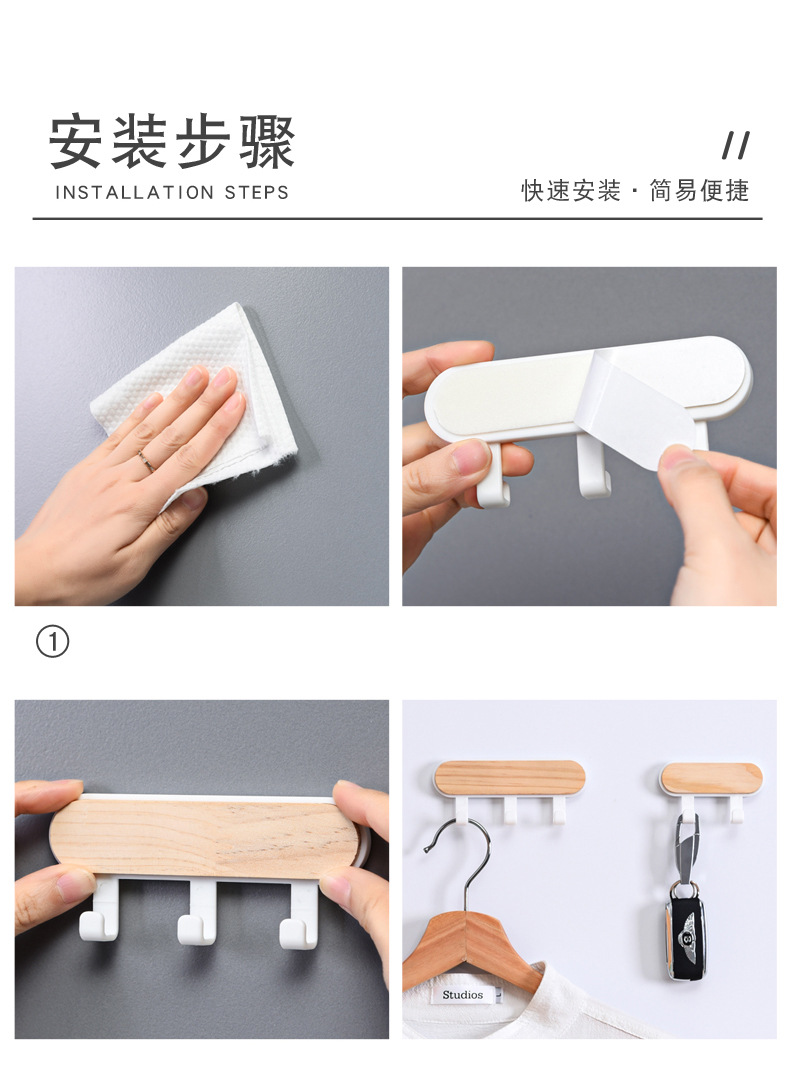 安装步骤

INSTALLATION STEPS

//

快速安装 · 简易便捷

①

Studios