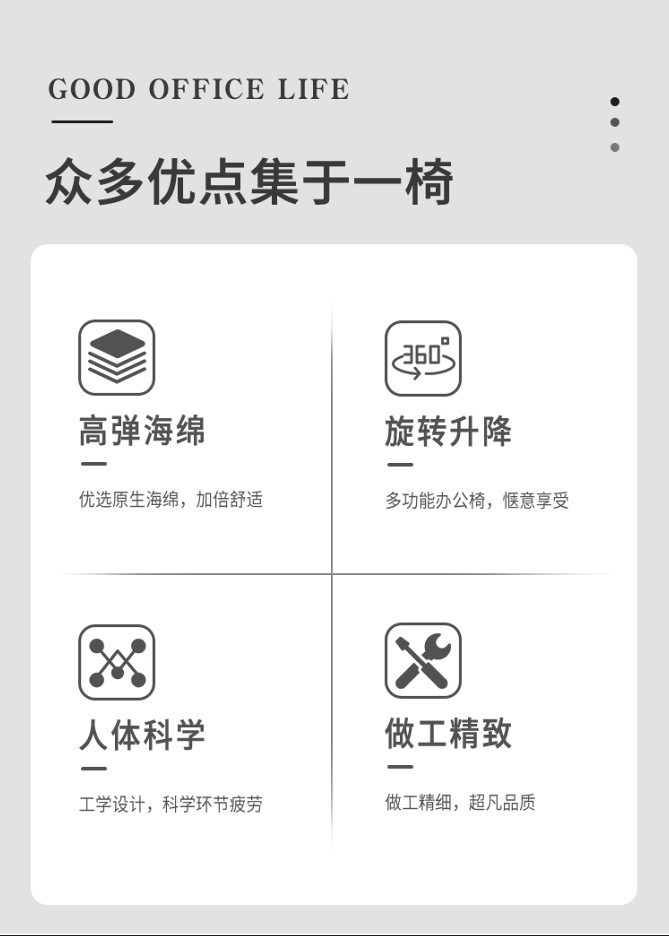 GOOD OFFICE LIFE

众多优点集于一椅

360°

高弹海绵

优选原生海绵，加倍舒适

旋转升降

多功能办公椅，惬意享受

人体科学

工学设计，科学环节疲劳

做工精致

做工精细，超凡品质