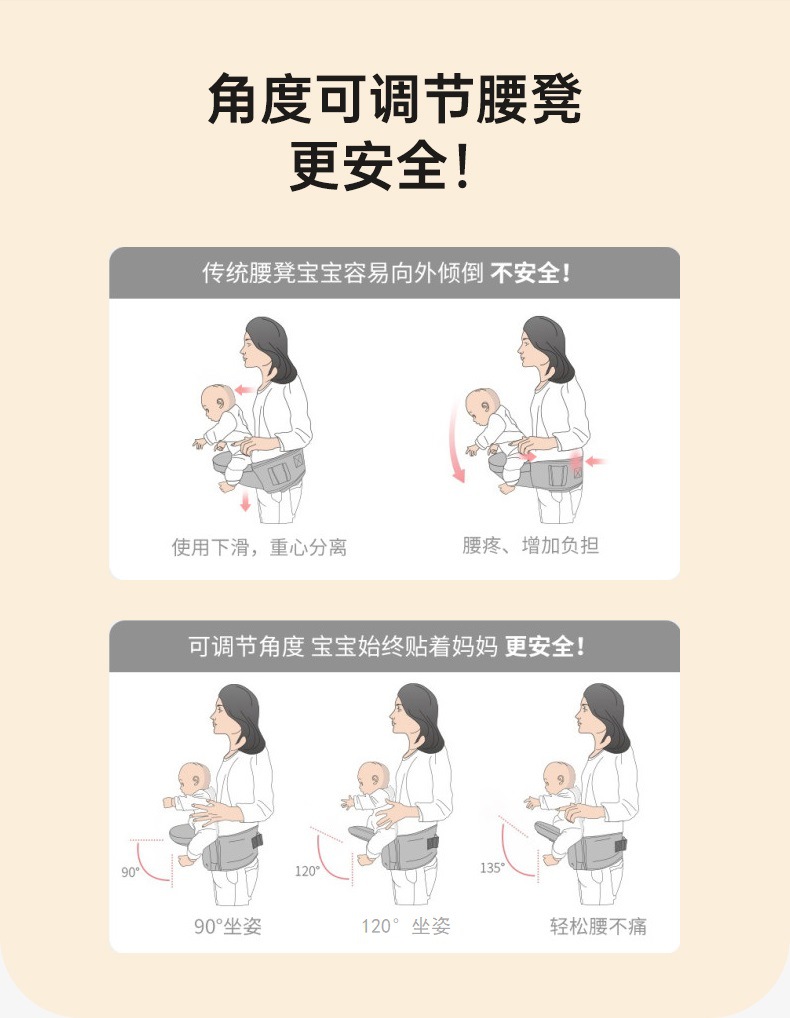 角度可调节腰凳
更安全!

传统腰凳宝宝容易向外倾倒 不安全!

使用下滑，重心分离

腰疼、增加负担

可调节角度 宝宝始终贴着妈妈 更安全!

90°

120°

135°

90°坐姿

120° 坐姿

轻松腰不痛