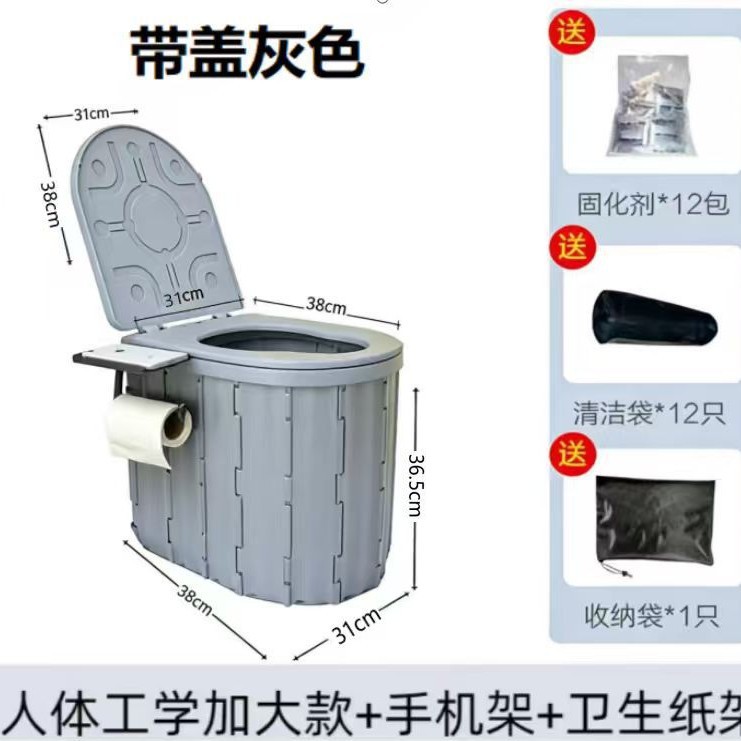 带盖灰色

31cm
38cm
31cm
38cm
36.5cm
38cm
31cm

送
固化剂*12包
送
清洁袋*12只
送
收纳袋*1只

人体工学加大款+手机架+卫生纸架