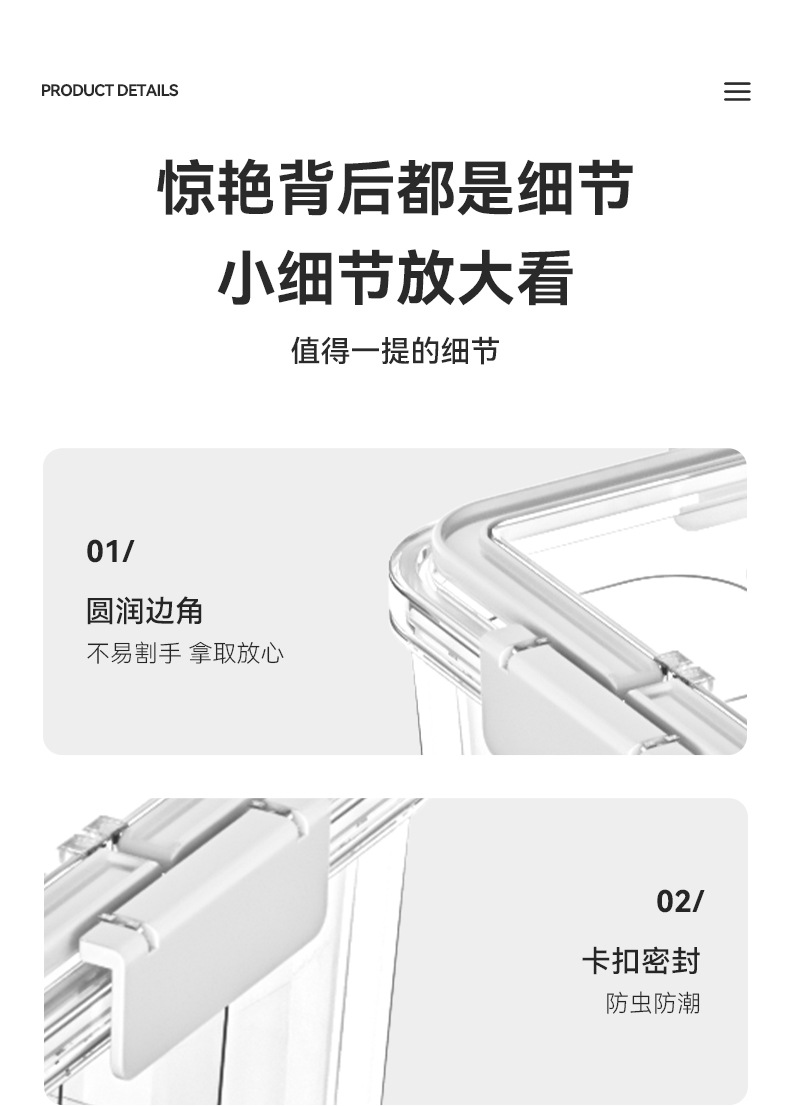 PRODUCT DETAILS

惊艳背后都是细节
小细节放大看

值得一提的细节

01/

圆润边角

不易割手 拿取放心

02/

卡扣密封

防虫防潮