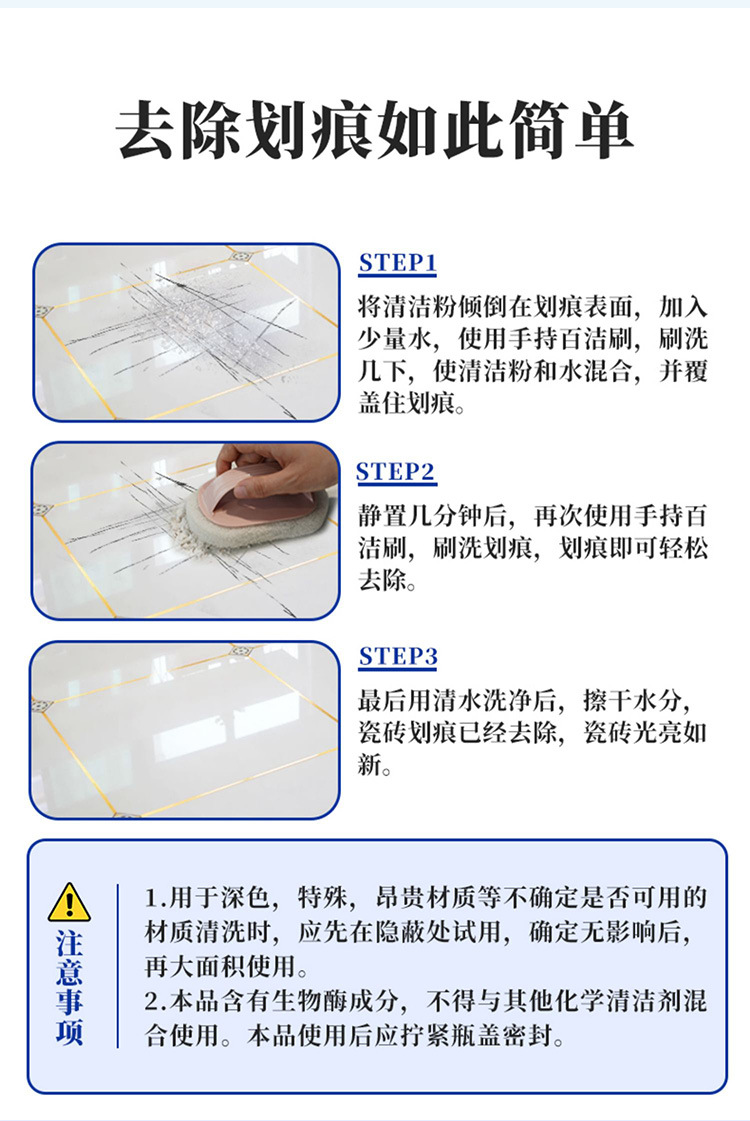 去除划痕如此简单

STEP1
将清洁粉倾倒在划痕表面，加入少量水，使用手持百洁刷，刷洗几下，使清洁粉和水混合，并覆盖住划痕。

STEP2
静置几分钟后，再次使用手持百洁刷，刷洗划痕，划痕即可轻松去除。

STEP3
最后用清水洗净后，擦干水分，瓷砖划痕已经去除，瓷砖光亮如新。

注意事项

1.用于深色，特殊，昂贵材质等不确定是否可用的材质清洗时，应先在隐蔽处试用，确定无影响后，再大面积使用。
2.本品含有生物酶成分，不得与其他化学清洁剂混合使用。本品使用后应拧紧瓶盖密封。