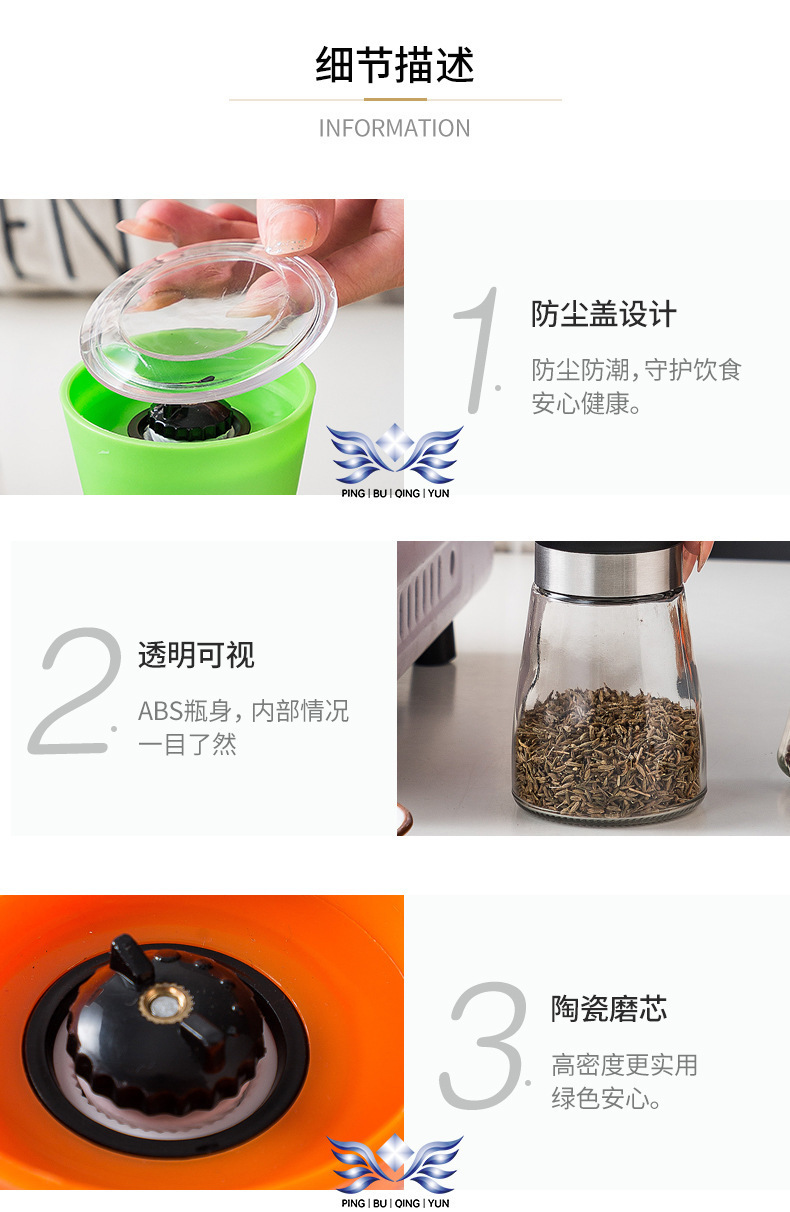 细节描述

INFORMATION

1.

防尘盖设计

防尘防潮，守护饮食安心健康。

PING | BU | QING | YUN

2.

透明可视

ABS瓶身，内部情况一目了然

3.

陶瓷磨芯

高密度更实用绿色安心。

PING | BU | QING | YUN