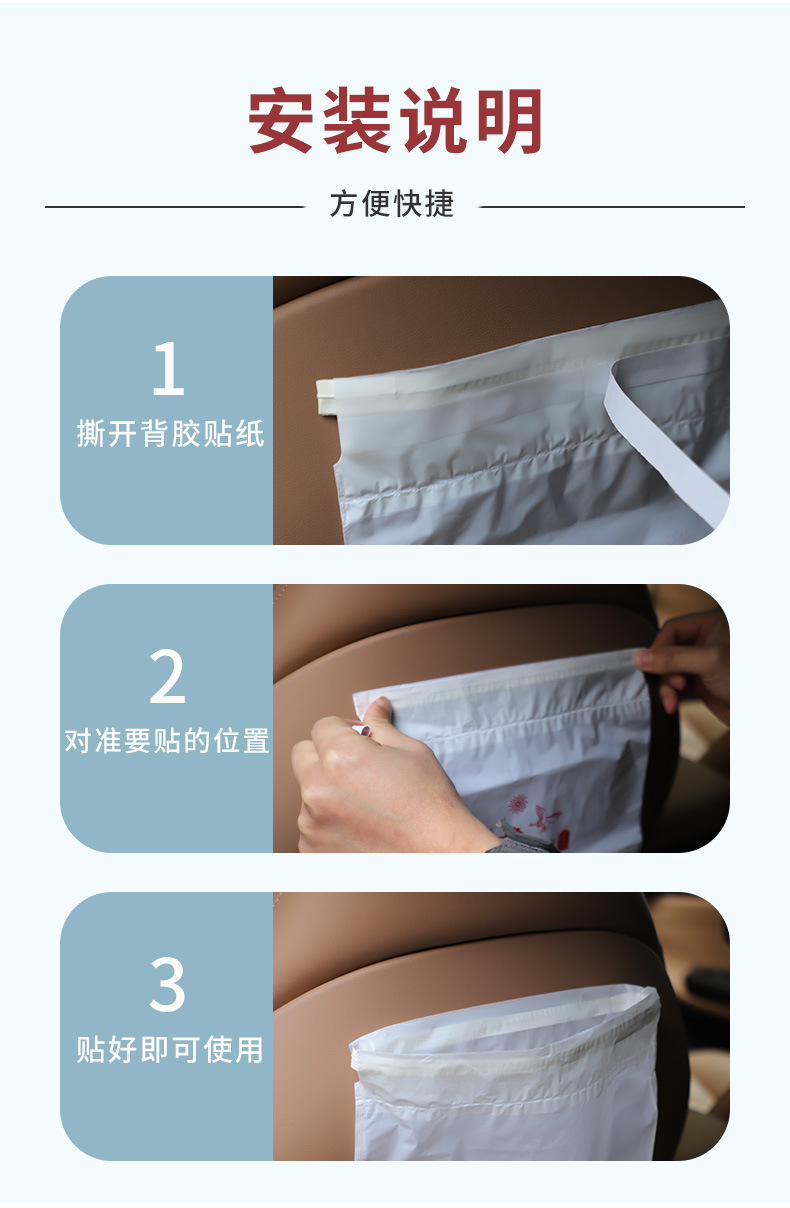 安装说明

方便快捷

1
撕开背胶贴纸

2
对准要贴的位置

3
贴好即可使用