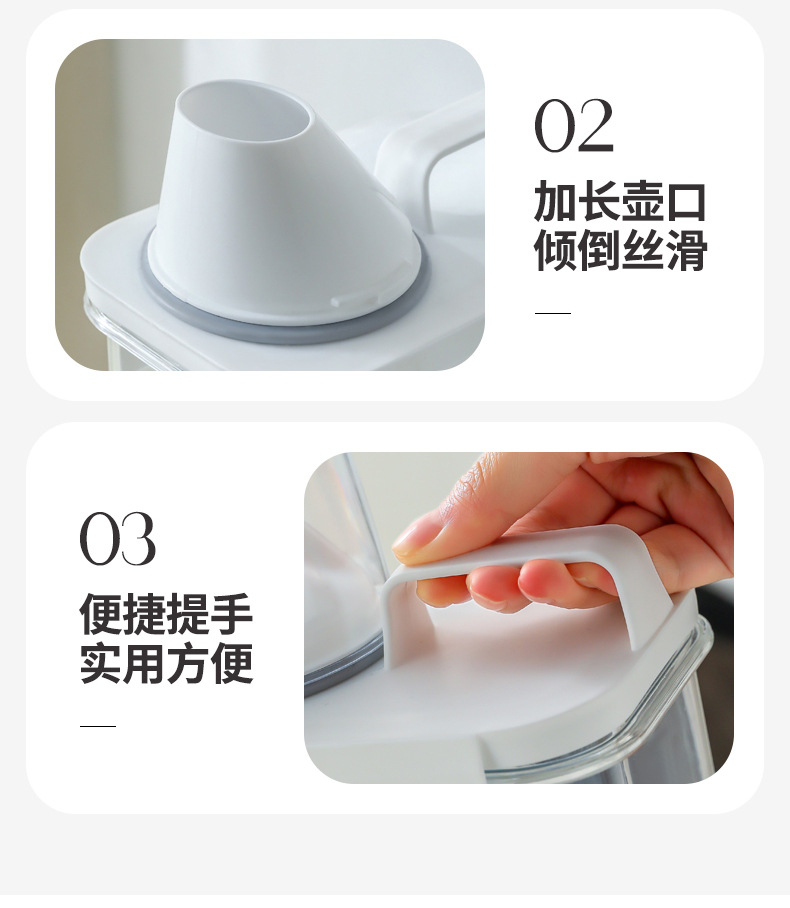 02

加长壶口
倾倒丝滑

03

便捷提手
实用方便