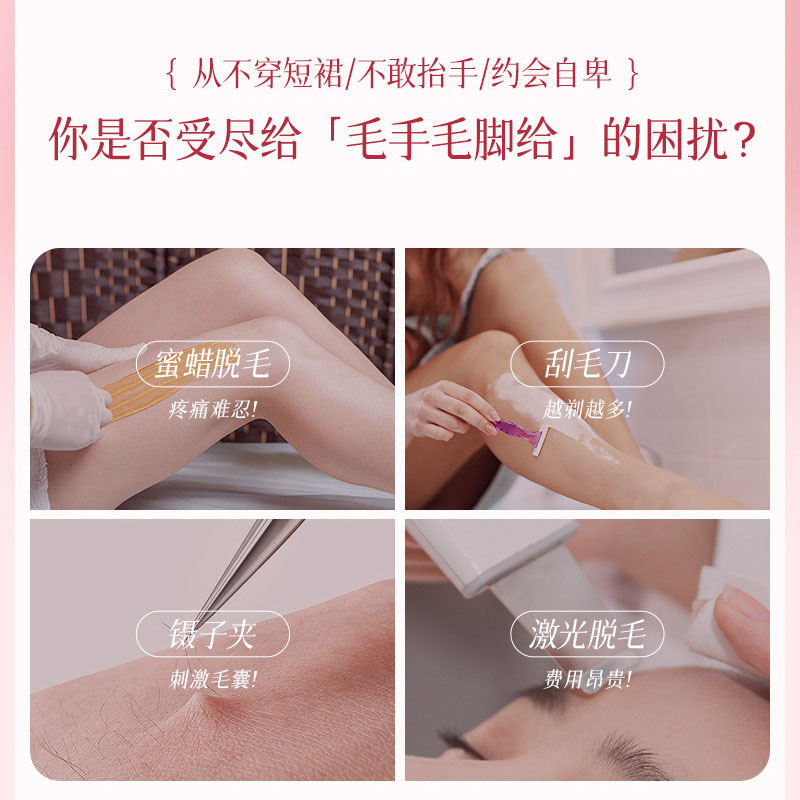 { 从不穿短裙/不敢抬手/约会自卑 }
你是否受尽给「毛手毛脚给」的困扰？

蜜蜡脱毛
疼痛难忍!

刮毛刀
越剃越多!

镊子夹
刺激毛囊!

激光脱毛
费用昂贵!