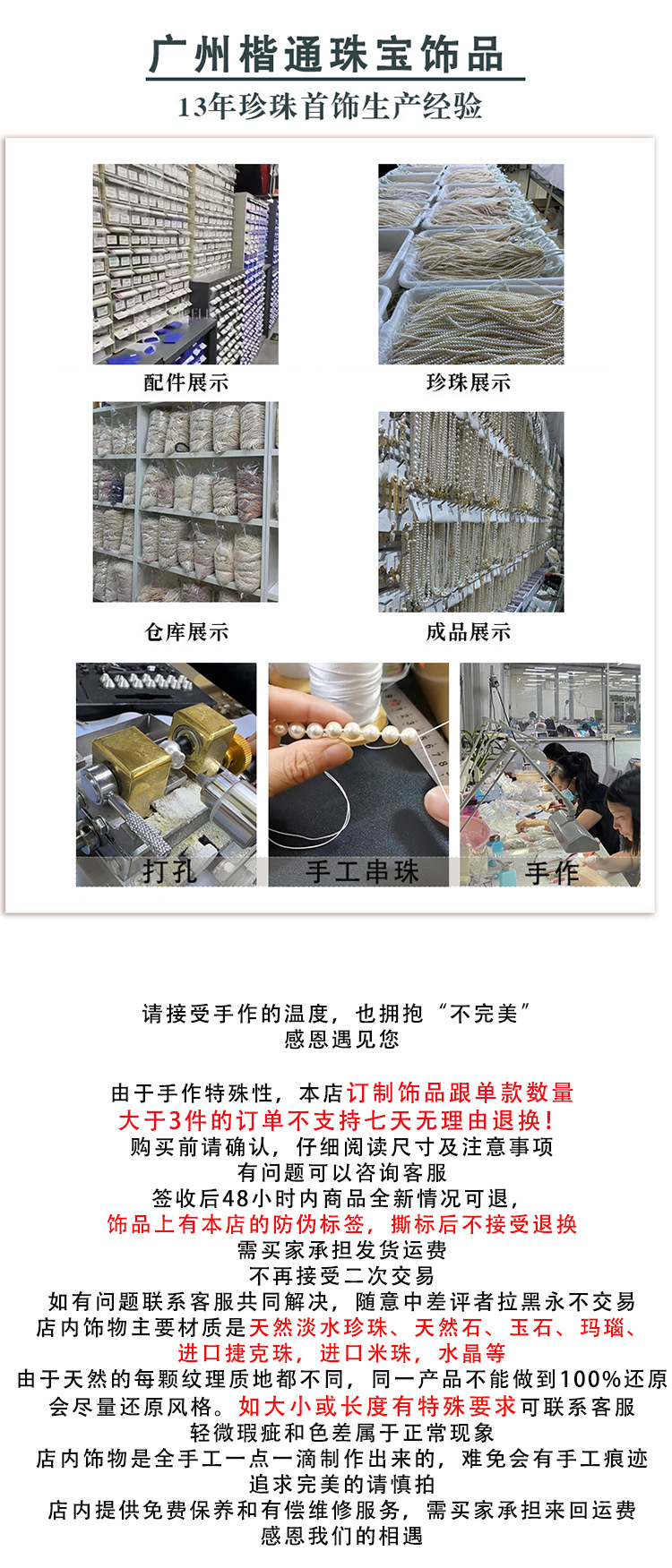 广州楷通珠宝饰品

13年珍珠首饰生产经验

配件展示

珍珠展示

仓库展示

成品展示

打孔

手工串珠

手作

请接受手作的温度，也拥抱“不完美”
感恩遇见您

由于手作特殊性，本店订制饰品跟单款数量
大于3件的订单不支持七天无理由退换！
购买前请确认，仔细阅读尺寸及注意事项
有问题可以咨询客服
签收后48小时内商品全新情况可退，
饰品上有本店的防伪标签，撕标后不接受退换
需买家承担发货运费
不再接受二次交易
如有问题联系客服共同解决，随意中差评者拉黑永不交易
店内饰物主要材质是天然淡水珍珠、天然石、玉石、玛瑙、
进口捷克珠，进口米珠，水晶等
由于天然的每颗纹理质地都不同，同一产品不能做到100%还原
会尽量还原风格。如大小或长度有特殊要求可联系客服
轻微瑕疵和色差属于正常现象
店内饰物是全手工一点一滴制作出来的，难免会有手工痕迹
追求完美的请慎拍
店内提供免费保养和有偿维修服务，需买家承担来回运费
感恩我们的相遇