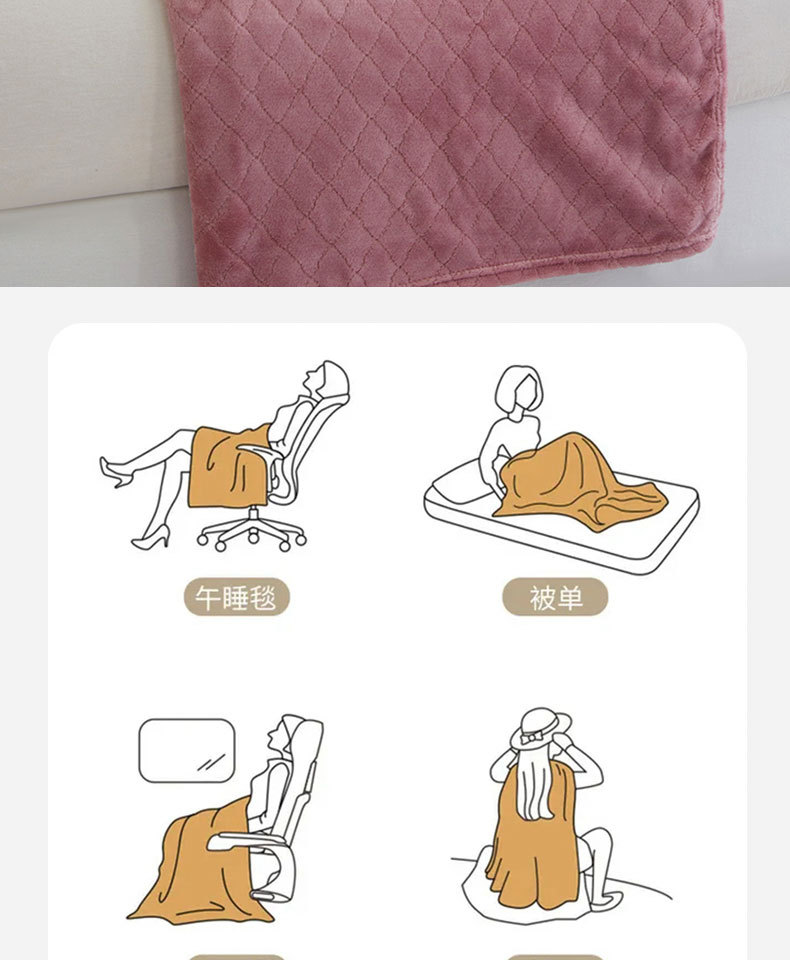 午睡毯

被单