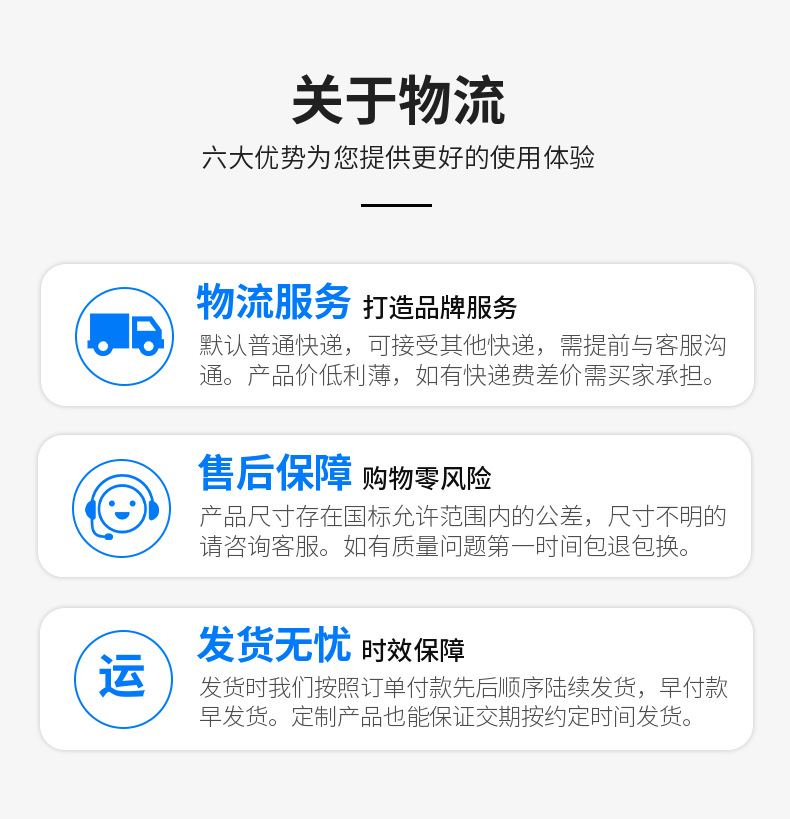 关于物流

六大优势为您提供更好的使用体验

物流服务 打造品牌服务

默认普通快递，可接受其他快递，需提前与客服沟通。产品价低利薄，如有快递费差价需买家承担。

售后保障 购物零风险

产品尺寸存在国标允许范围内的公差，尺寸不明的请咨询客服。如有质量问题第一时间包退包换。

运

发货无忧 时效保障

发货时我们按照订单付款先后顺序陆续发货，早付款早发货。定制产品也能保证交期按约定时间发货。