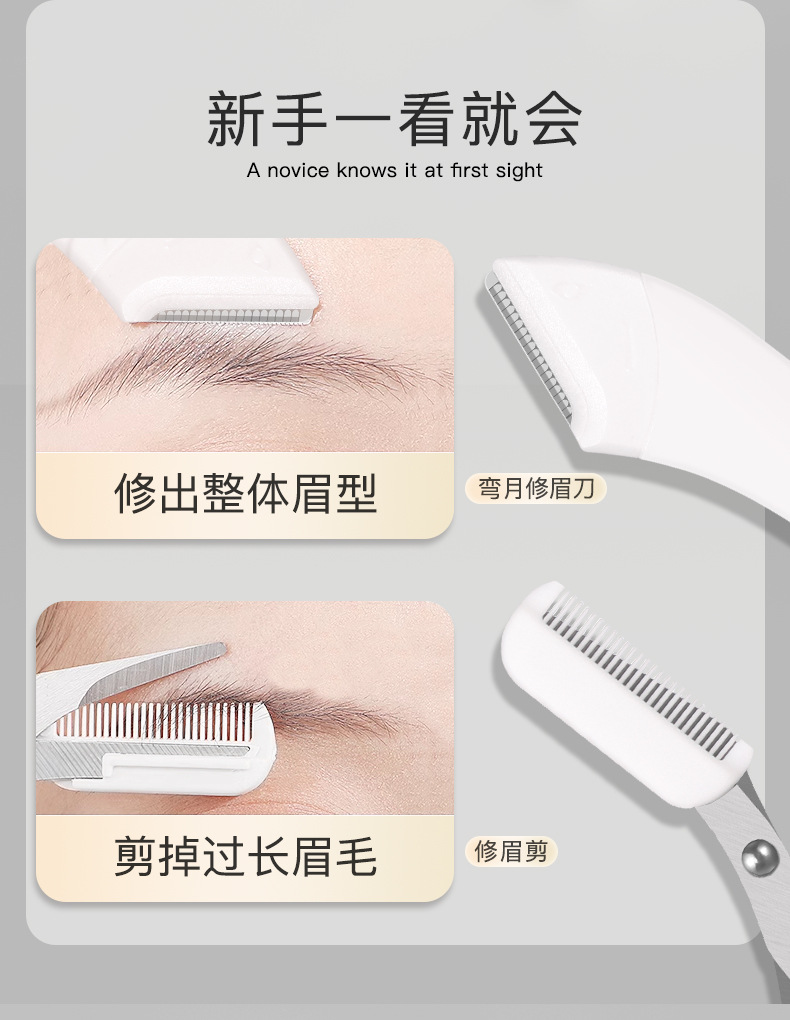 新手一看就会

A novice knows it at first sight

修出整体眉型

弯月修眉刀

剪掉过长眉毛

修眉剪