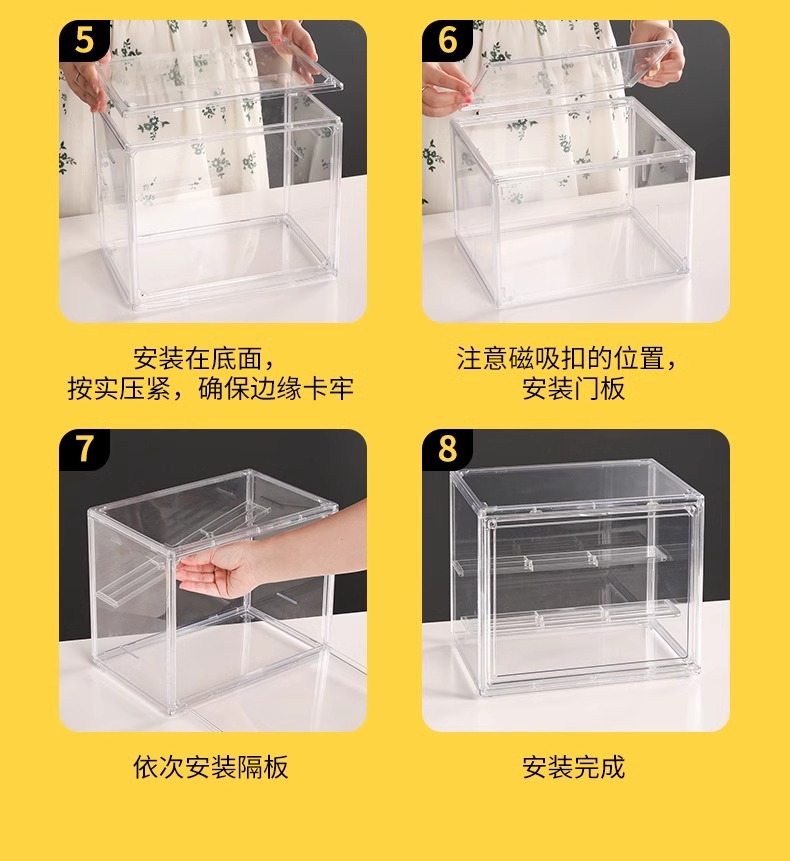 5

安装在底面，
按实压紧，确保边缘卡牢

6

注意磁吸扣的位置，
安装门板

7

依次安装隔板

8

安装完成