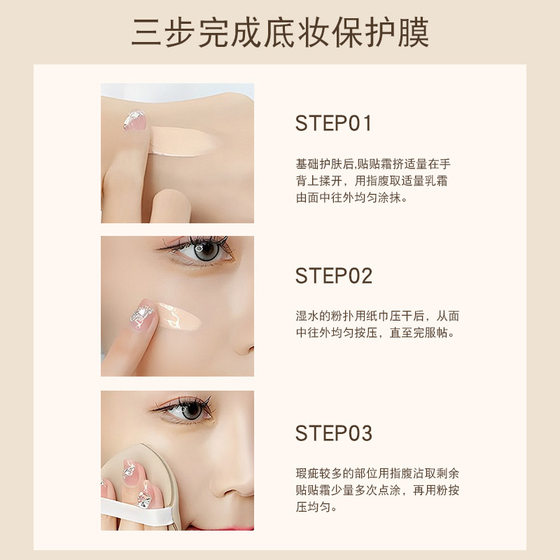 三步完成底妆保护膜

STEP01

基础护肤后,贴贴霜挤适量在手背上揉开，用指腹取适量乳霜由面中往外均匀涂抹。

STEP02

湿水的粉扑用纸巾压干后，从面中往外均匀按压，直至完服帖。

STEP03

瑕疵较多的部位用指腹沾取剩余贴贴霜少量多次点涂，再用粉按压均匀。