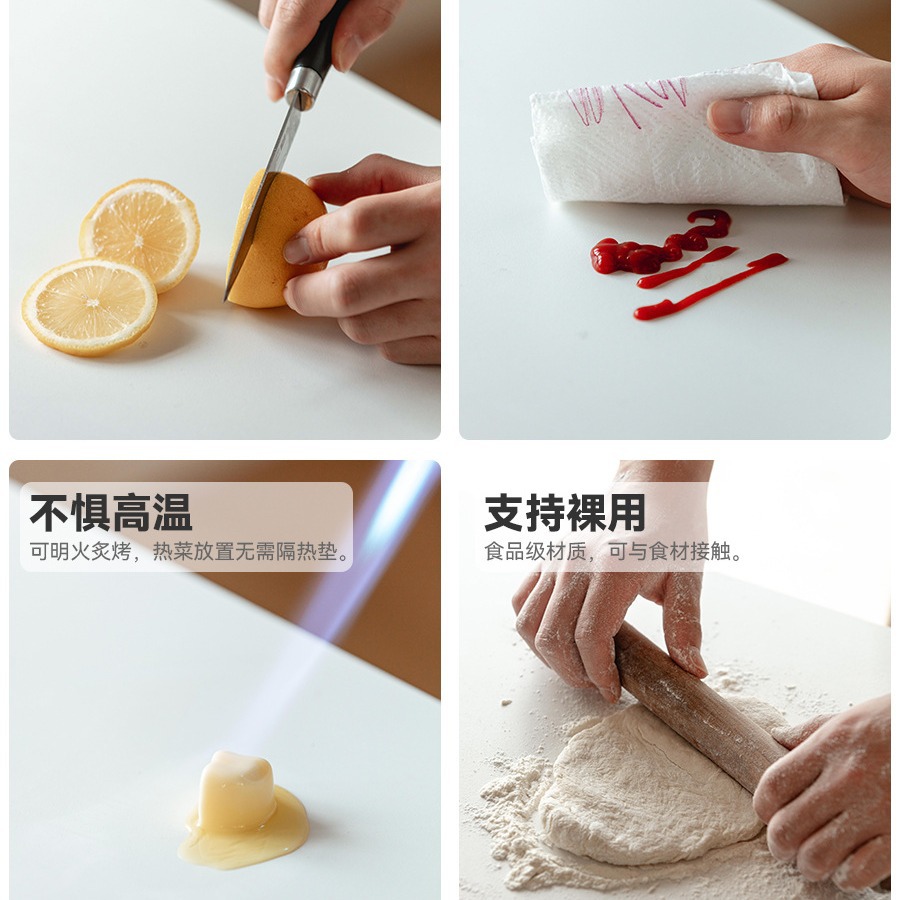 不惧高温
可明火炙烤，热菜放置无需隔热垫。

支持裸用
食品级材质，可与食材接触。