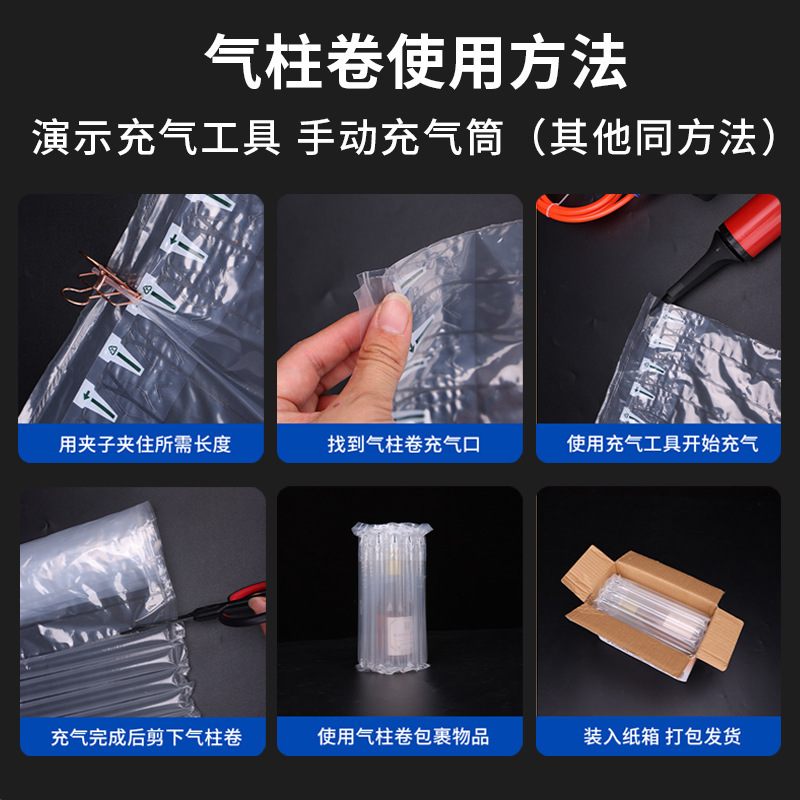 气柱卷使用方法

演示充气工具 手动充气筒（其他同方法）

用夹子夹住所需长度

找到气柱卷充气口

使用充气工具开始充气

充气完成后剪下气柱卷

使用气柱卷包裹物品

装入纸箱 打包发货