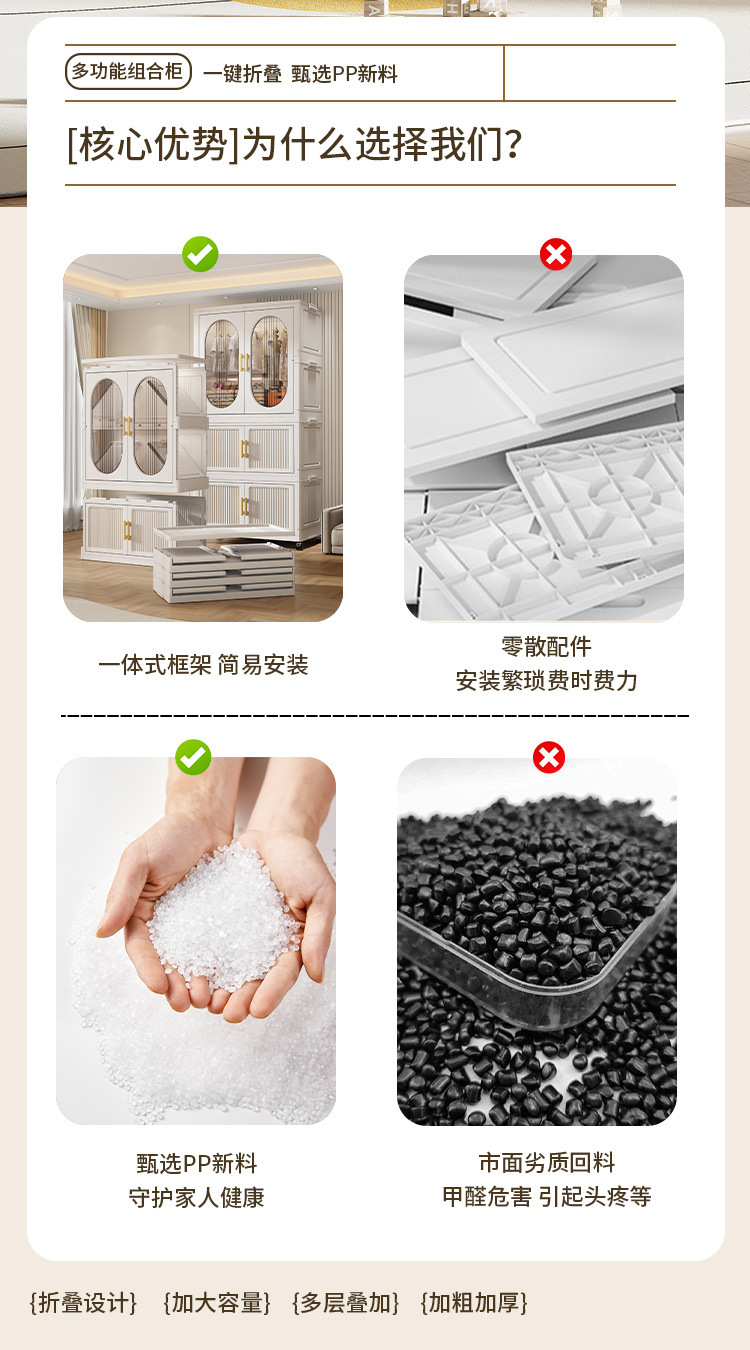 多功能组合柜 一键折叠 甄选PP新料

[核心优势]为什么选择我们？

一体式框架 简易安装

零散配件
安装繁琐费时费力

甄选PP新料
守护家人健康

市面劣质回料
甲醛危害 引起头疼等

{折叠设计} {加大容量} {多层叠加} {加粗加厚}