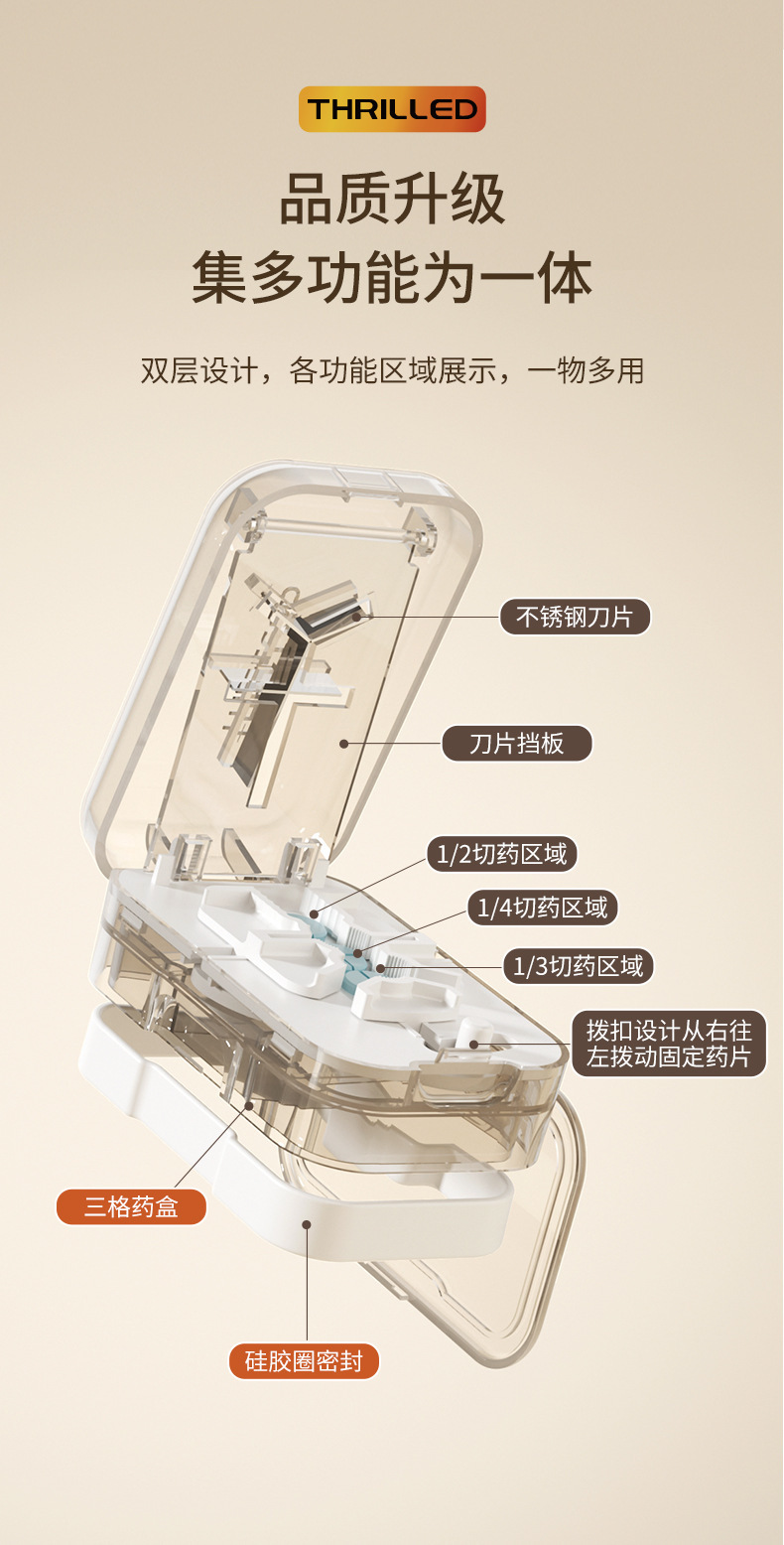 THRILLED

品质升级
集多功能为一体

双层设计，各功能区域展示，一物多用

不锈钢刀片

刀片挡板

1/2切药区域

1/4切药区域

1/3切药区域

拨扣设计从右往左拨动固定药片

三格药盒

硅胶圈密封