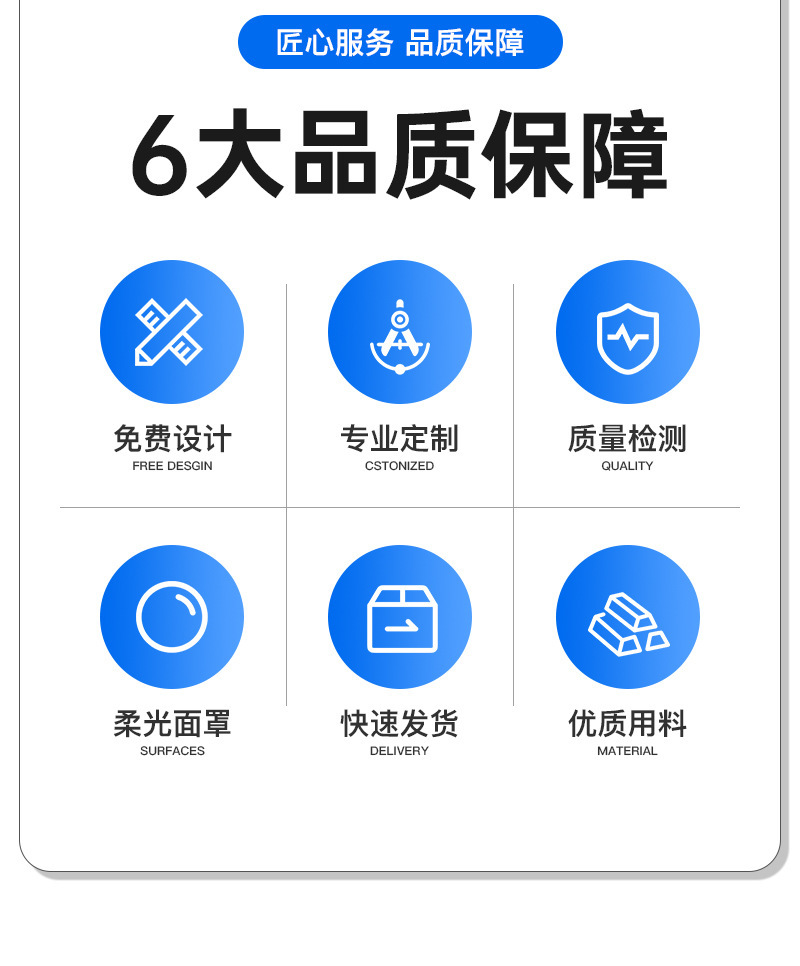 匠心服务 品质保障

6大品质保障

免费设计
FREE DESGIN

专业定制
CSTONIZED

质量检测
QUALITY

柔光面罩
SURFACES

快速发货
DELIVERY

优质用料
MATERIAL