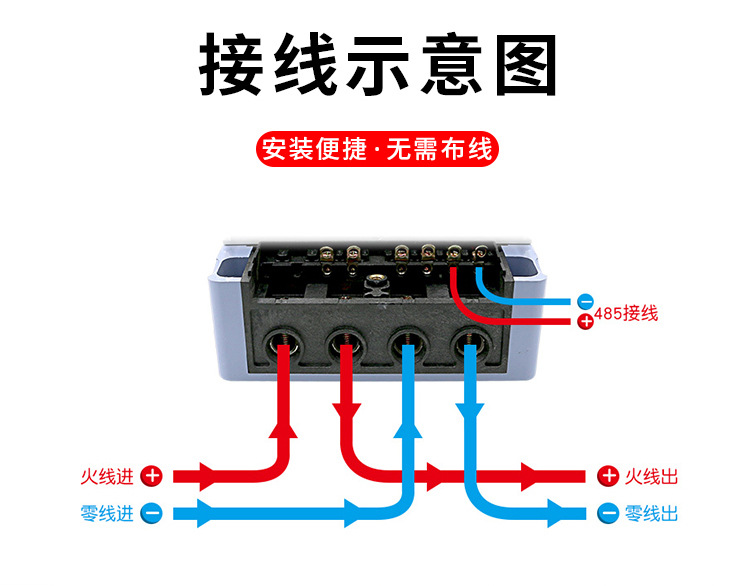 接线示意图

安装便捷·无需布线

485接线

火线进

零线进

火线出

零线出