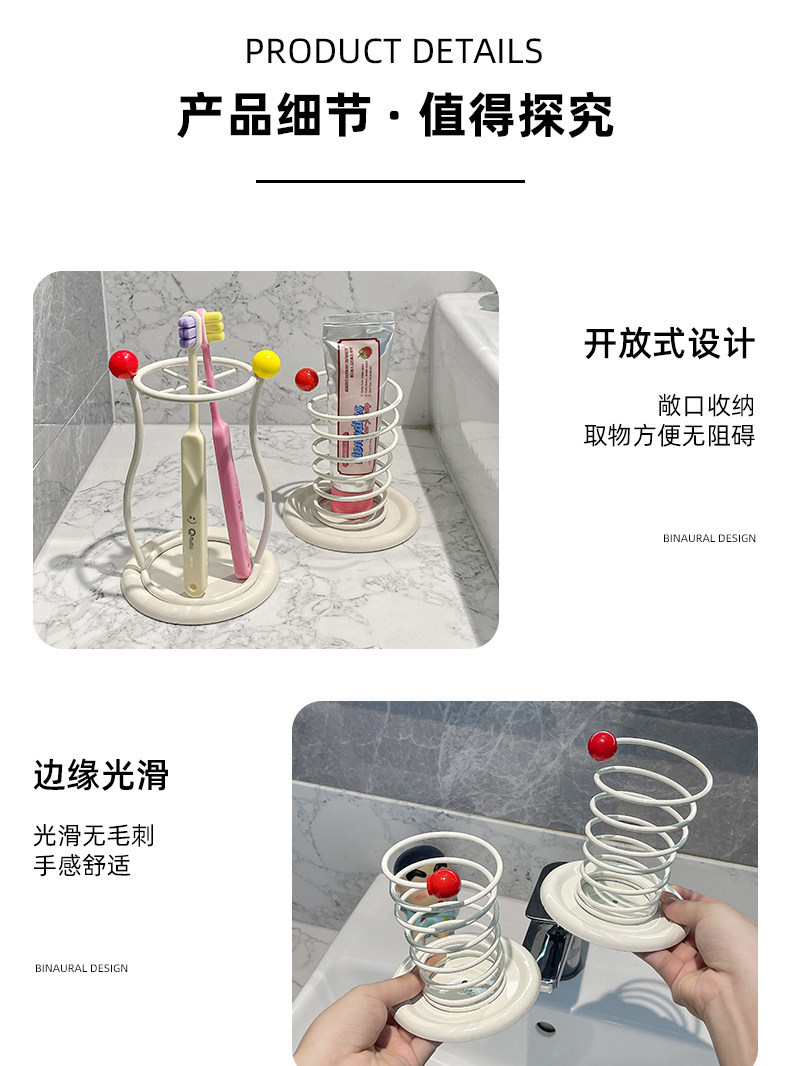 PRODUCT DETAILS

产品细节 · 值得探究

开放式设计

敞口收纳
取物方便无阻碍

BINAURAL DESIGN

边缘光滑

光滑无毛刺
手感舒适

BINAURAL DESIGN