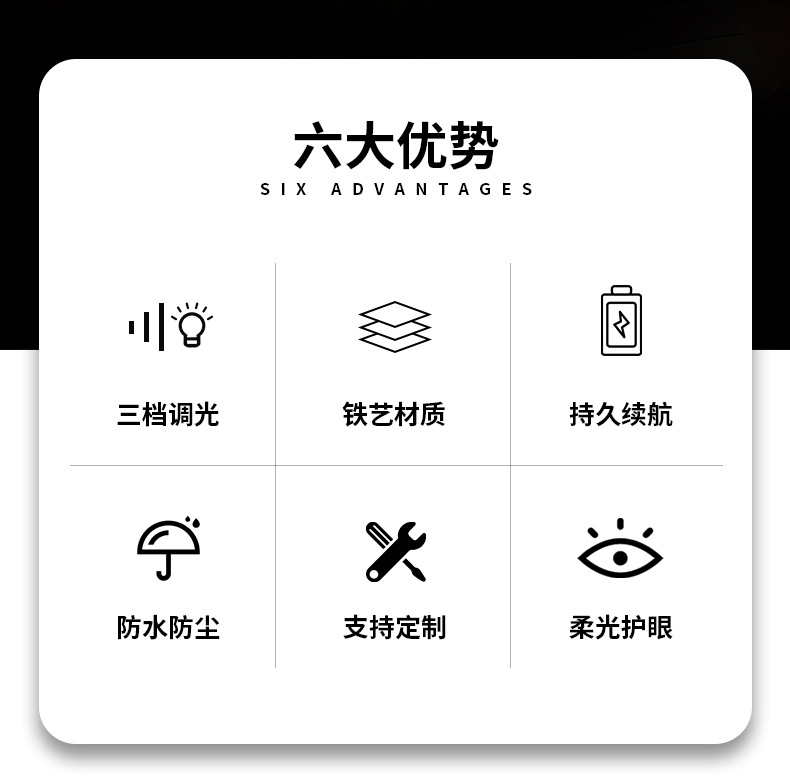 六大优势
SIX ADVANTAGES

三档调光

铁艺材质

持久续航

防水防尘

支持定制

柔光护眼