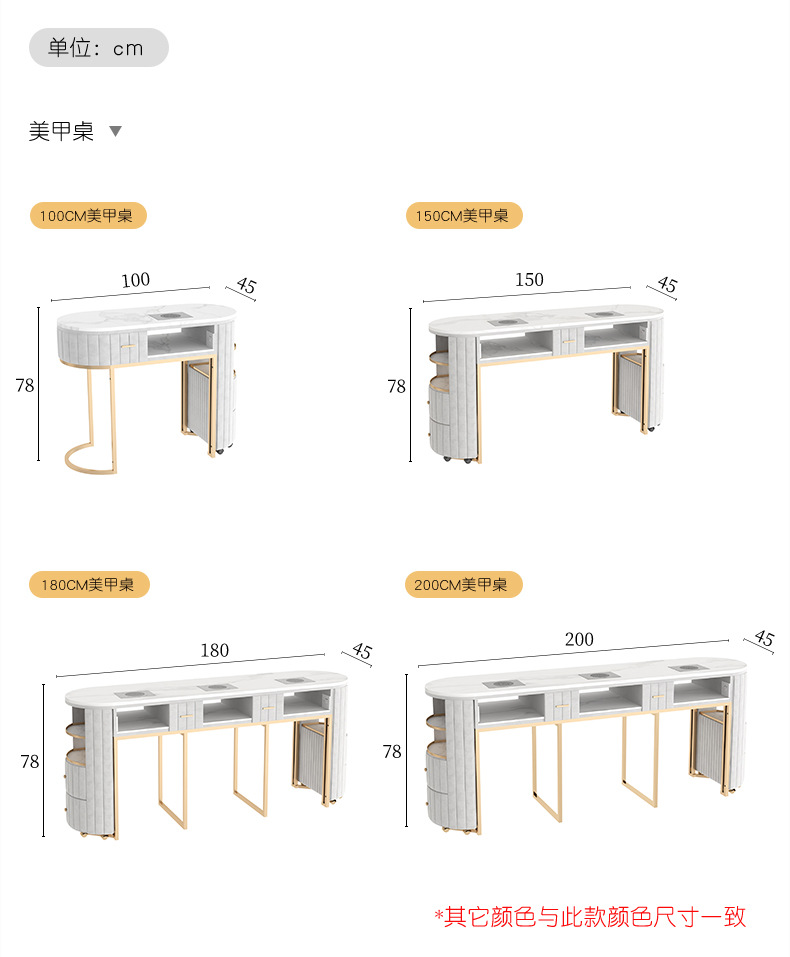 单位：cm

美甲桌 ▼

100CM美甲桌

100
45
78

150CM美甲桌

150
45
78

180CM美甲桌

180
45
78

200CM美甲桌

200
45
78

*其它颜色与此款颜色尺寸一致