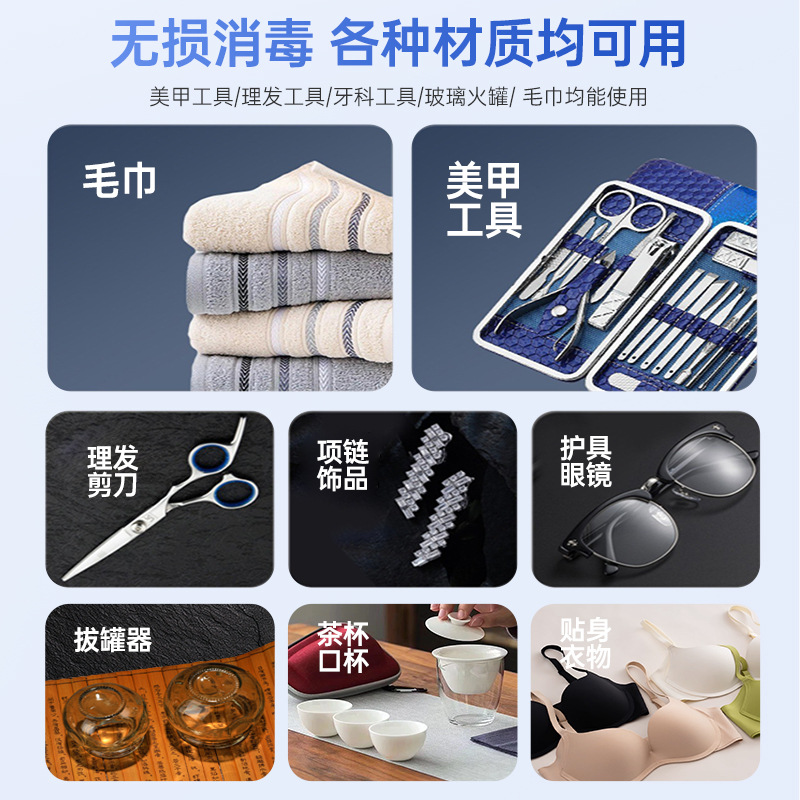 无损消毒 各种材质均可用

美甲工具/理发工具/牙科工具/玻璃火罐/ 毛巾均能使用

毛巾

美甲工具

理发剪刀

项链饰品

护具眼镜

拔罐器

茶杯口杯

贴身衣物